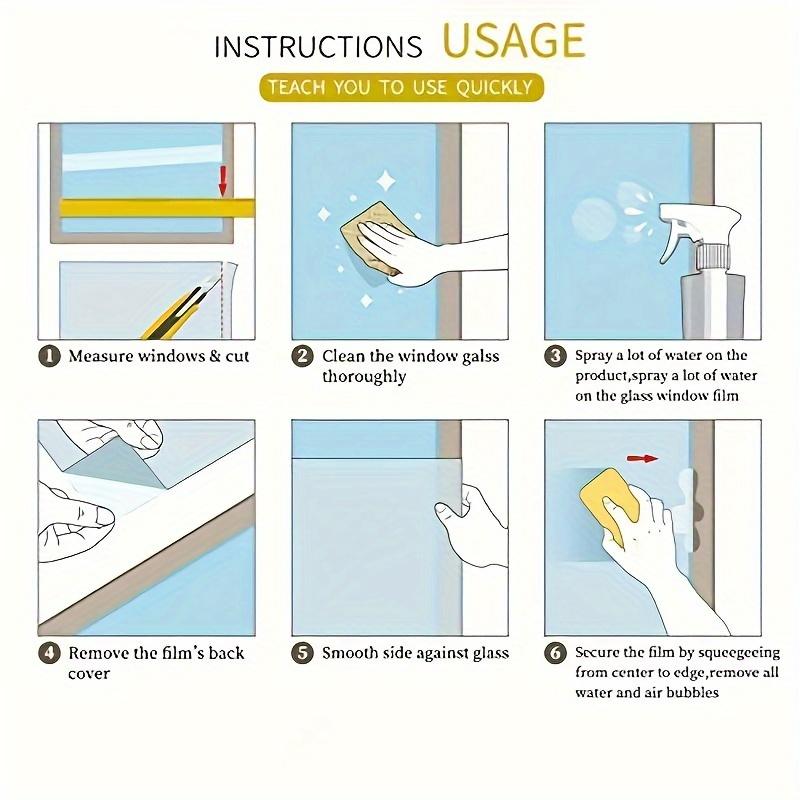 INSTRUCTIONS USAGE

TEACH YOU TO USE QUICKLY

1 Measure windows & cut

2 Clean the window galss thoroughly

3 Spray a lot of water on the product,spray a lot of water on the glass window film

4 Remove the film's back cover

5 Smooth side against glass

6 Secure the film by squeegeeing from center to edge,remove all water and air bubbles