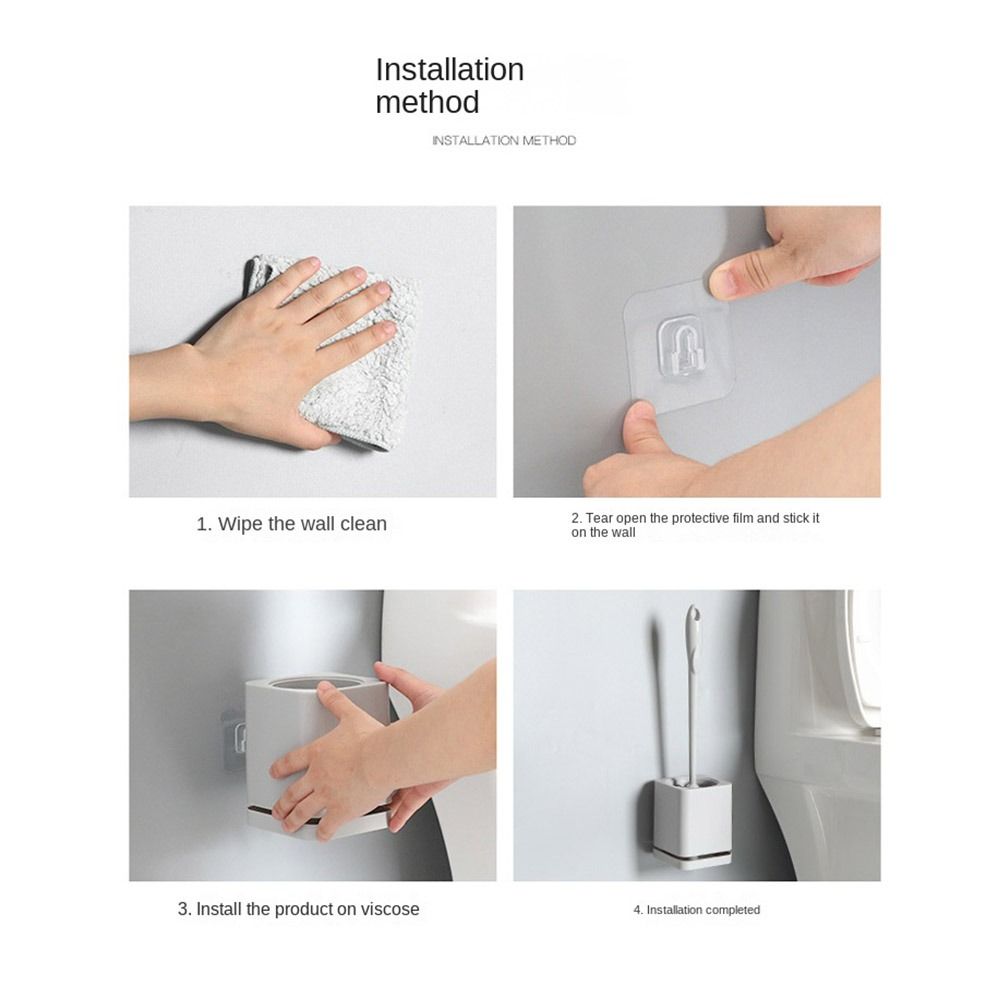 Installation method

INSTALLATION METHOD

1. Wipe the wall clean

2. Tear open the protective film and stick it on the wall

3. Install the product on viscose

4. Installation completed