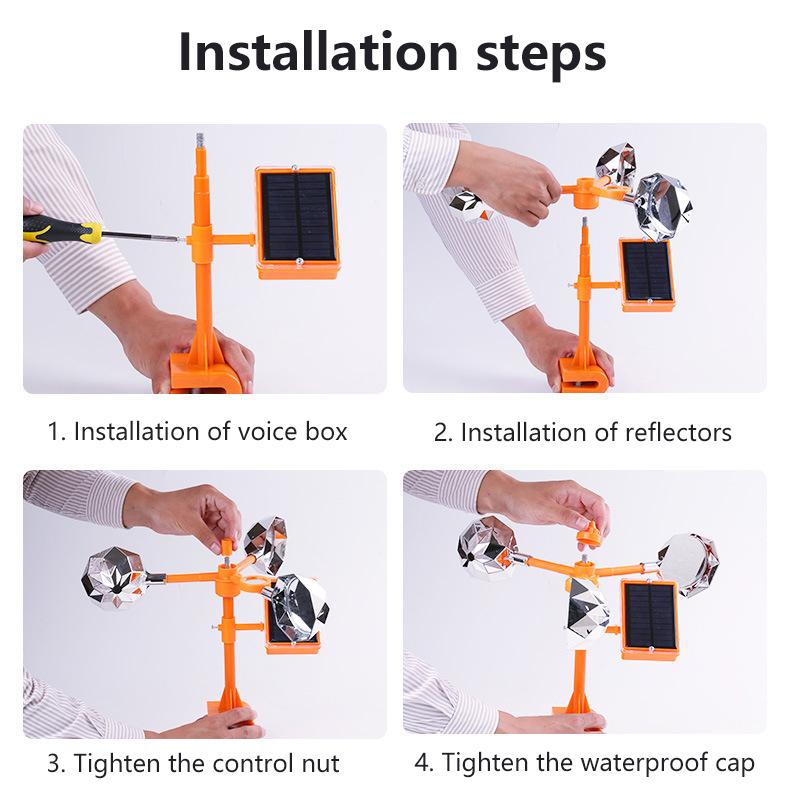 Installation steps

1. Installation of voice box

2. Installation of reflectors

3. Tighten the control nut

4. Tighten the waterproof cap