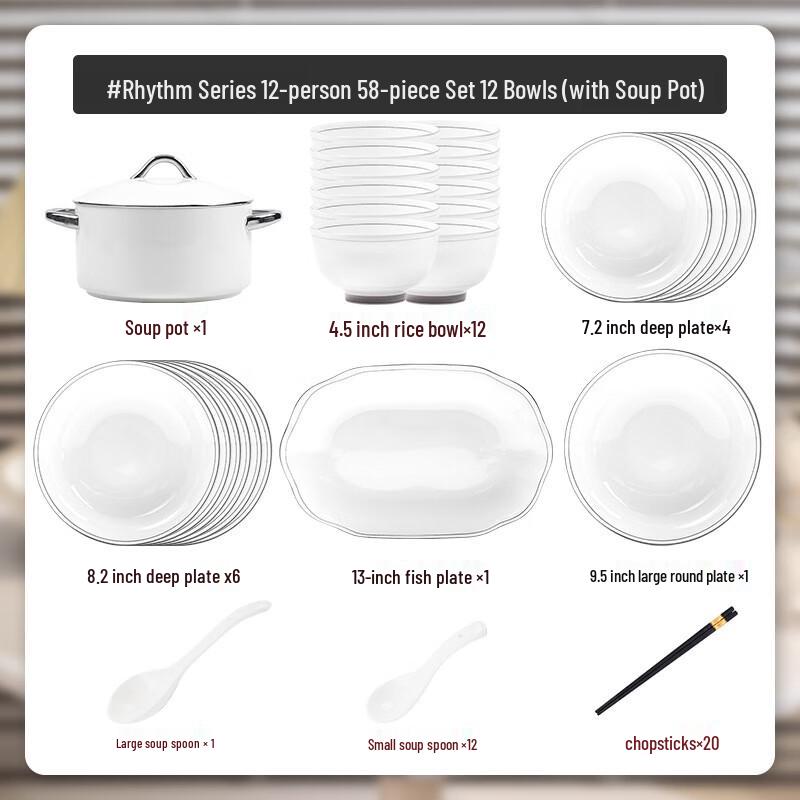 #Rhythm Series 12-person 58-piece Set 12 Bowls (with Soup Pot)

Soup pot ×1

4.5 inch rice bowl×12

7.2 inch deep plate×4

8.2 inch deep plate x6

13-inch fish plate ×1

9.5 inch large round plate ×1

Large soup spoon × 1

Small soup spoon ×12

chopsticks×20