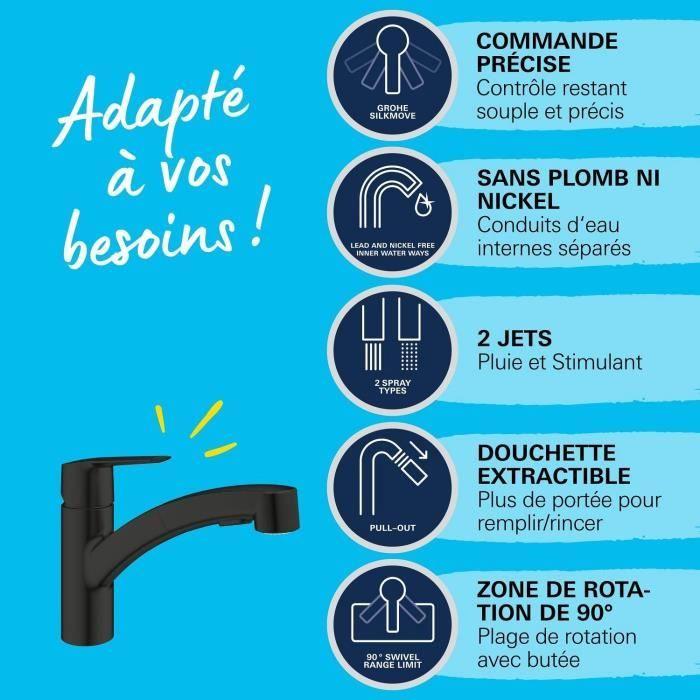 Adapté à vos besoins !

GROHE SILKMOVE

COMMANDE PRÉCISE
Contrôle restant souple et précis

LEAD AND NICKEL FREE INNER WATER WAYS

SANS PLOMB NI NICKEL
Conduits d'eau internes séparés

2 SPRAY TYPES

2 JETS
Pluie et Stimulant

PULL-OUT

DOUCHETTE EXTRACTIBLE
Plus de portée pour remplir/rincer

90° SWIVEL RANGE LIMIT

ZONE DE ROTATION DE 90°
Plage de rotation avec butée