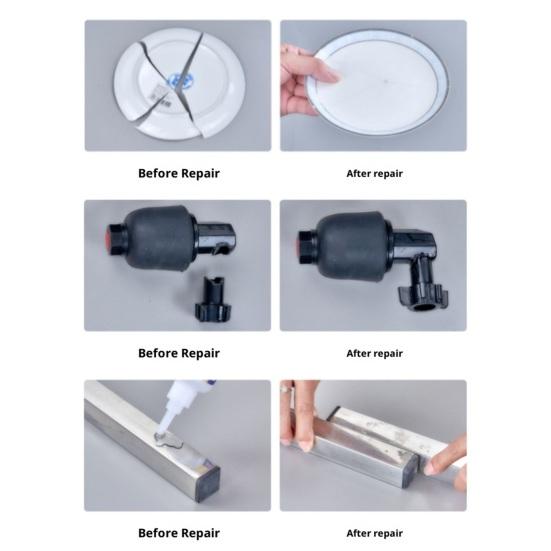 Before Repair

After repair

Before Repair

After repair

Before Repair

After repair