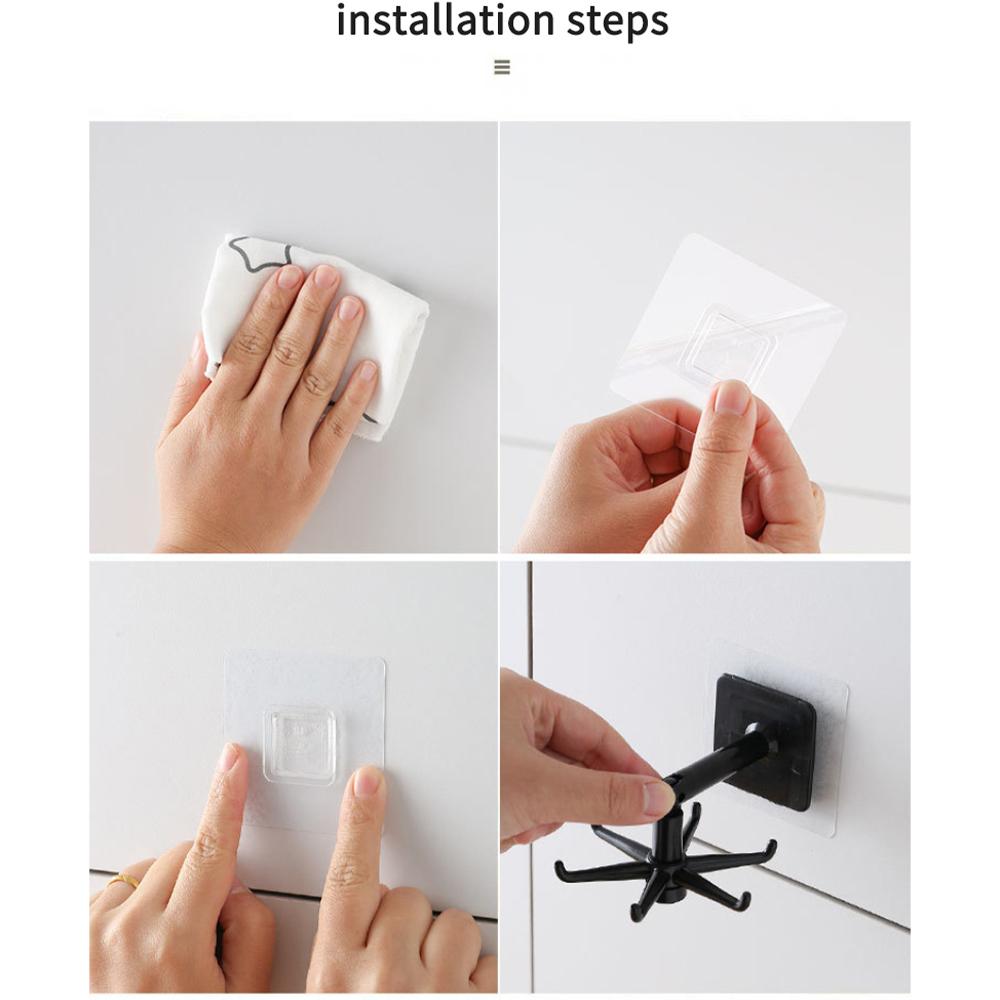 installation steps