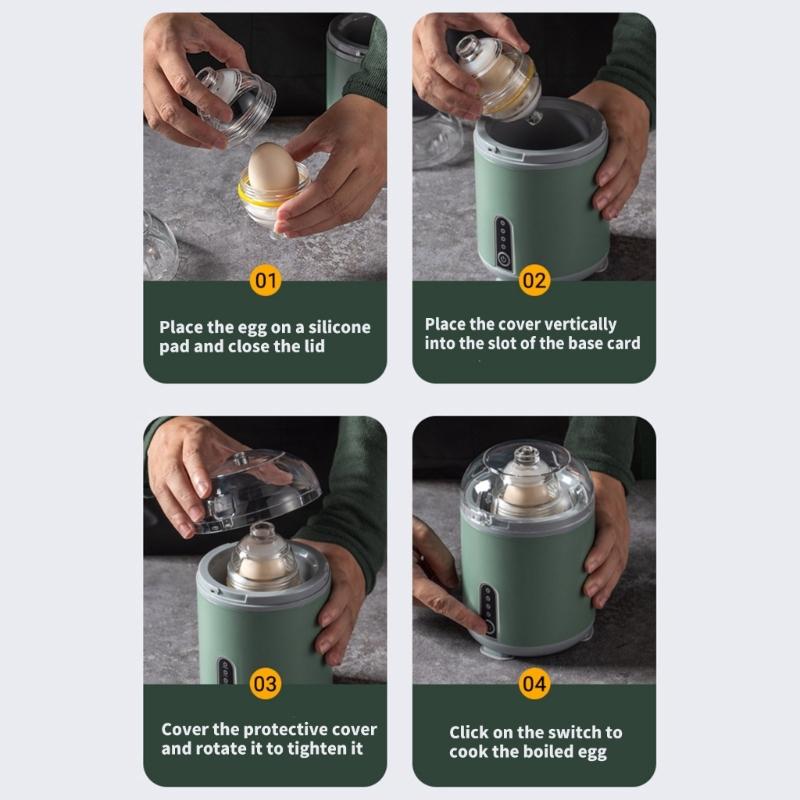 01

Place the egg on a silicone pad and close the lid

02

Place the cover vertically into the slot of the base card

03

Cover the protective cover and rotate it to tighten it

04

Click on the switch to cook the boiled egg