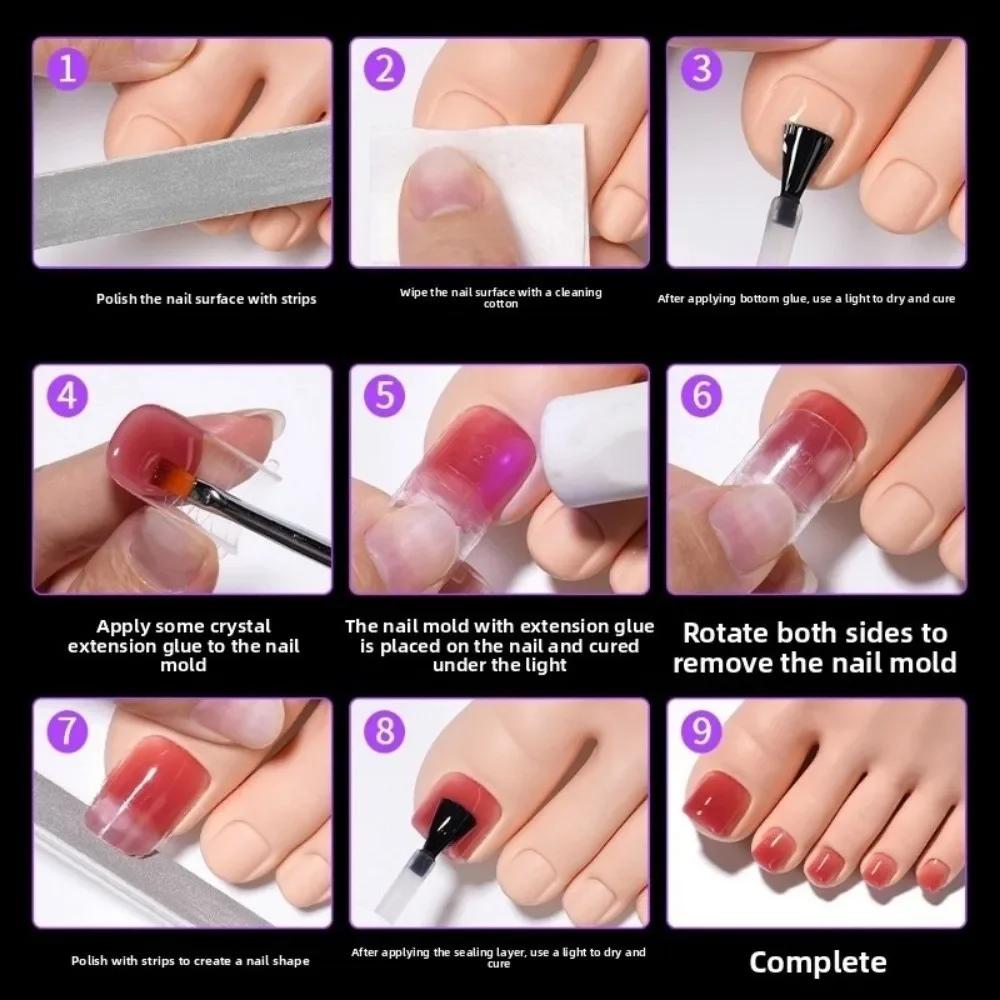 1

Polish the nail surface with strips

2

Wipe the nail surface with a cleaning cotton

3

After applying bottom glue, use a light to dry and cure

4

Apply some crystal extension glue to the nail mold

5

The nail mold with extension glue is placed on the nail and cured under the light

6

Rotate both sides to remove the nail mold

7

Polish with strips to create a nail shape

8

After applying the sealing layer, use a light to dry and cure

9

Complete