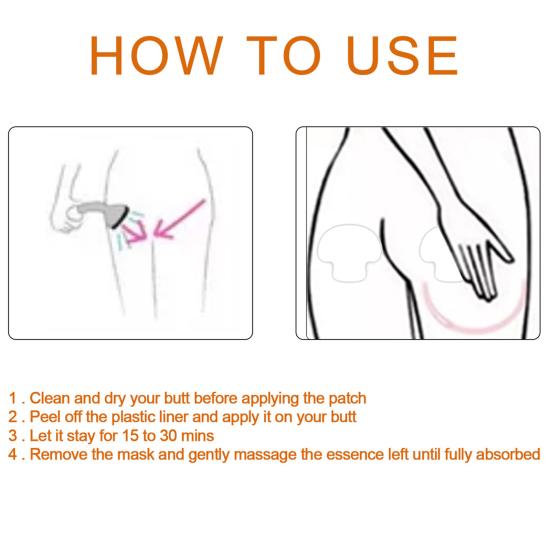 HOW TO USE

1 . Clean and dry your butt before applying the patch
2 . Peel off the plastic liner and apply it on your butt
3 . Let it stay for 15 to 30 mins
4 . Remove the mask and gently massage the essence left until fully absorbed