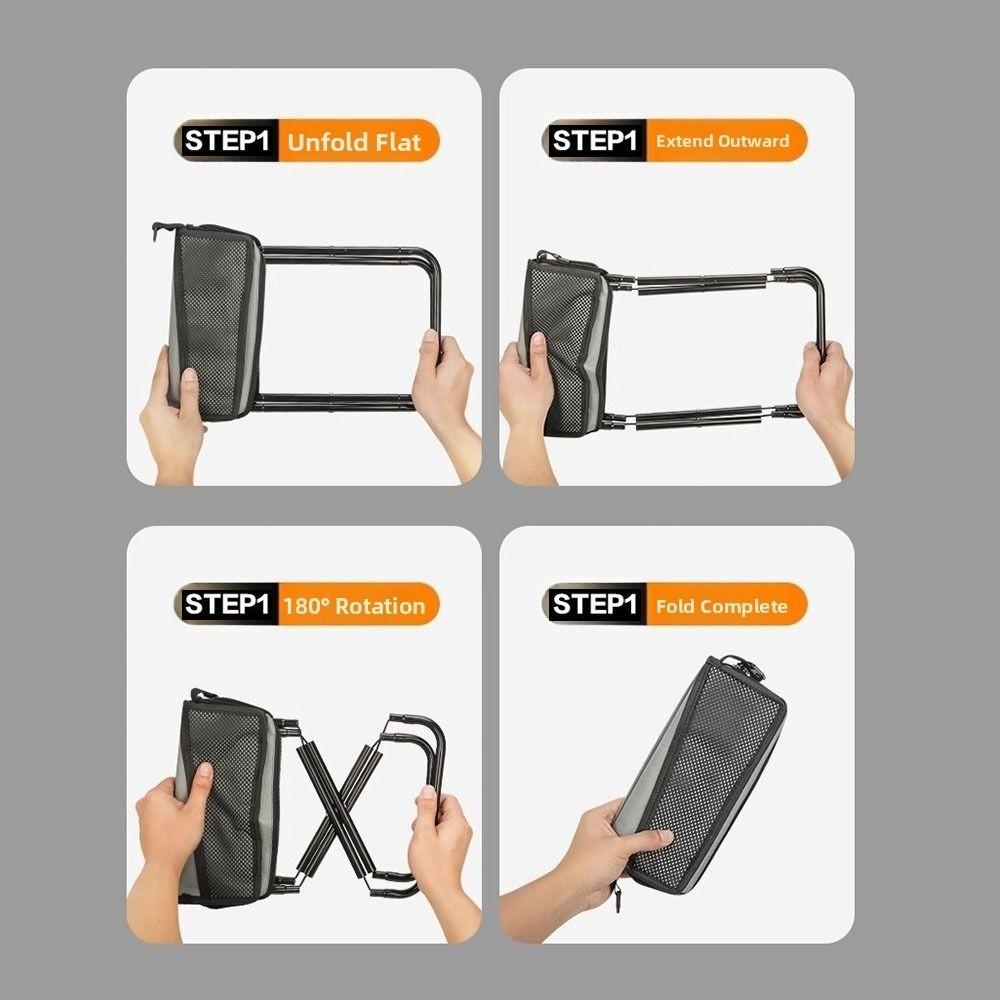 STEP1 Unfold Flat

STEP1 Extend Outward

STEP1 180° Rotation

STEP1 Fold Complete