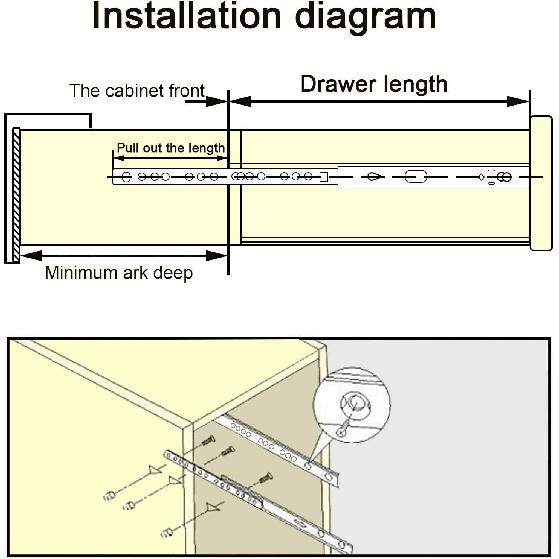 Installation diagram

The cabinet front

Drawer length

Pull out the length

Minimum ark deep