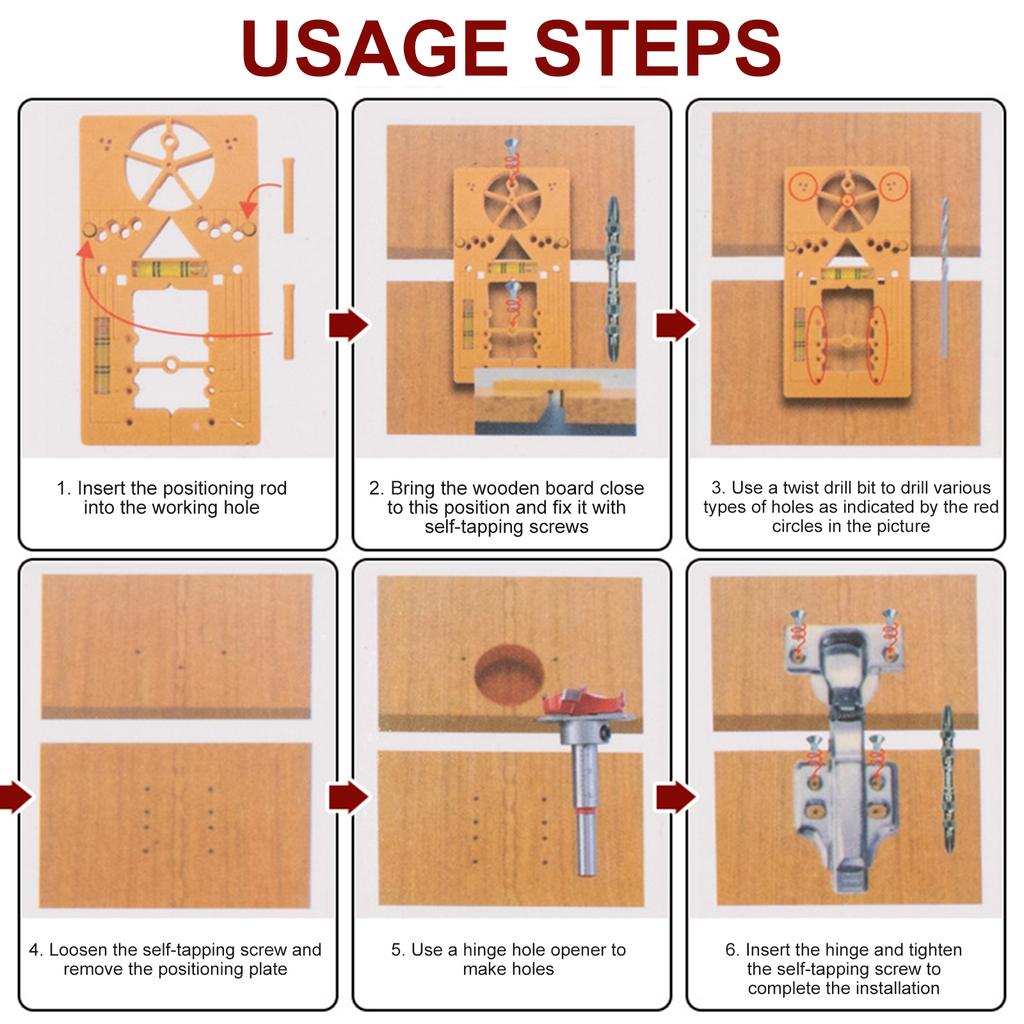 USAGE STEPS

1. Insert the positioning rod into the working hole

2. Bring the wooden board close to this position and fix it with self-tapping screws

3. Use a twist drill bit to drill various types of holes as indicated by the red circles in the picture

4. Loosen the self-tapping screw and remove the positioning plate

5. Use a hinge hole opener to make holes

6. Insert the hinge and tighten the self-tapping screw to complete the installation