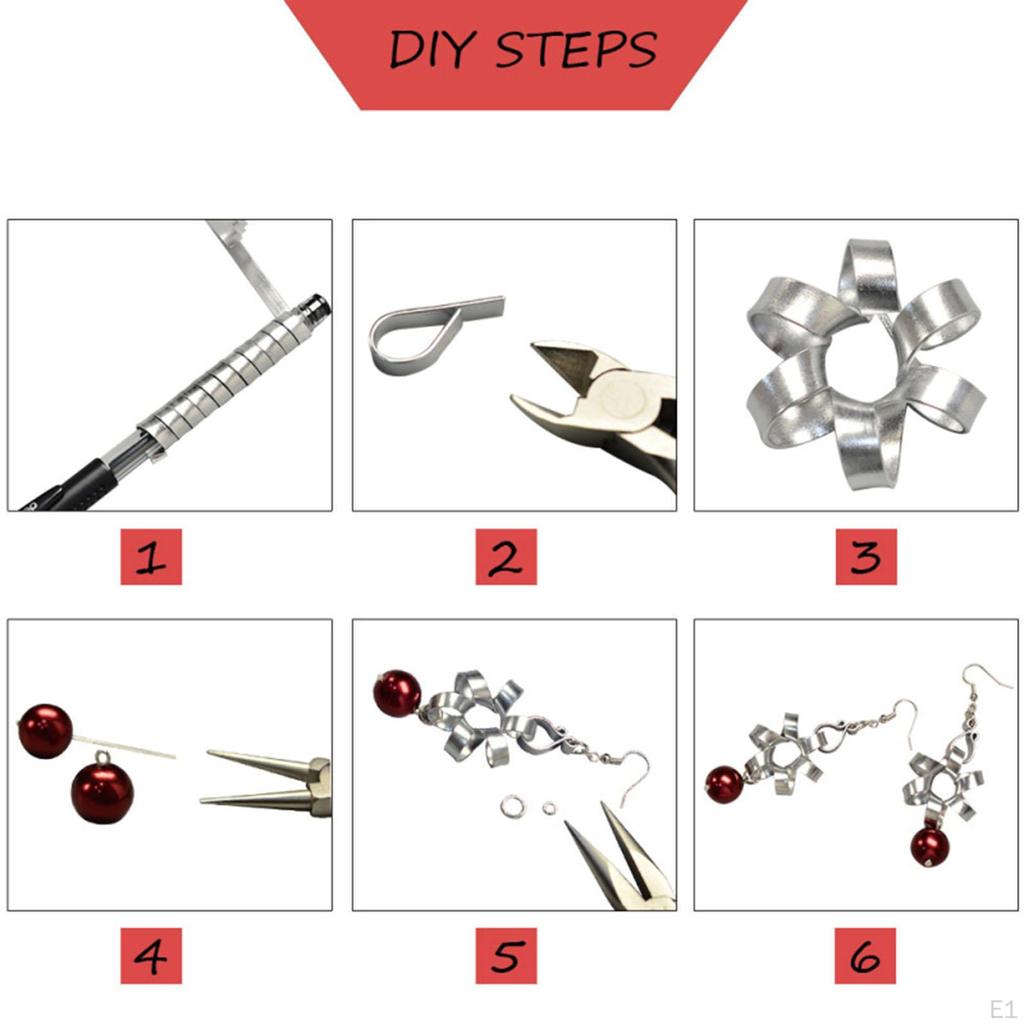 DIY STEPS

1

2

3

4

5

6

E1