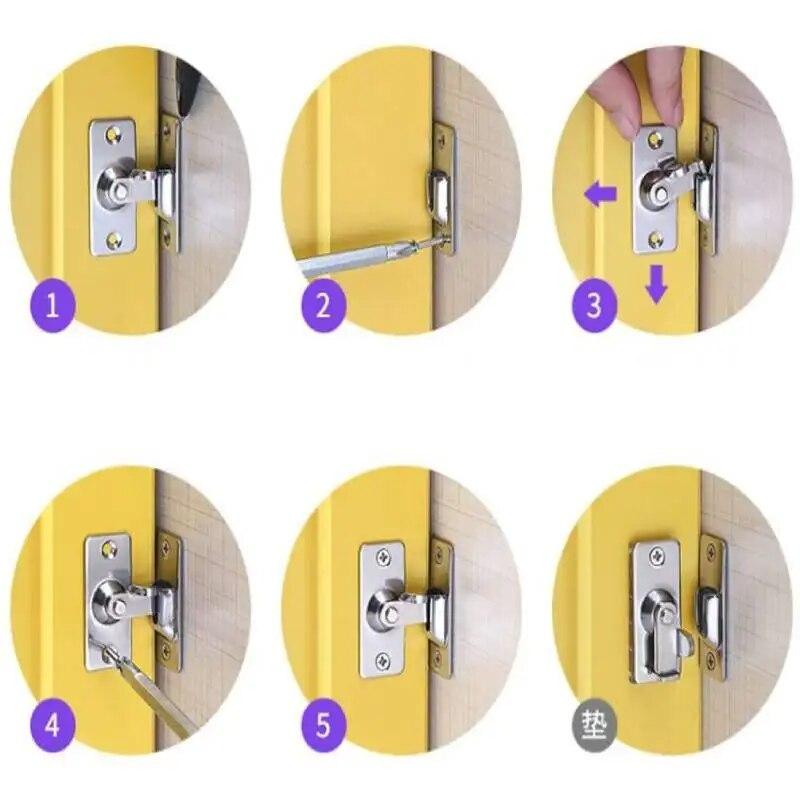 1
2
3
4
5
垫