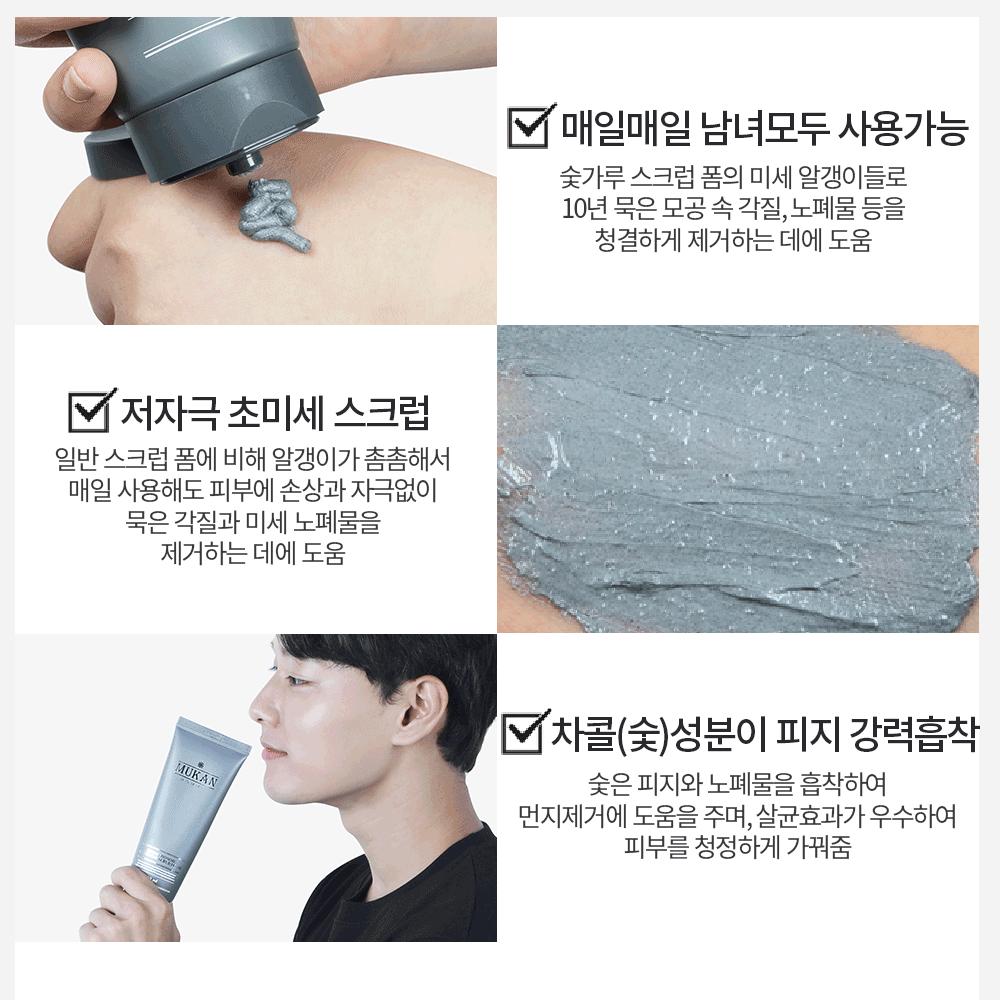 매일매일 남녀모두 사용가능

숯가루 스크럽 폼의 미세 알갱이들로 10년 묵은 모공 속 각질, 노폐물 등을 청결하게 제거하는 데에 도움

저자극 초미세 스크럽

일반 스크럽 폼에 비해 알갱이가 촘촘해서 매일 사용해도 피부에 손상과 자극없이 묵은 각질과 미세 노폐물을 제거하는 데에 도움

MUKAN

차콜(숯)성분이 피지 강력흡착

숯은 피지와 노폐물을 흡착하여 먼지제거에 도움을 주며, 살균효과가 우수하여 피부를 청정하게 가꿔줌