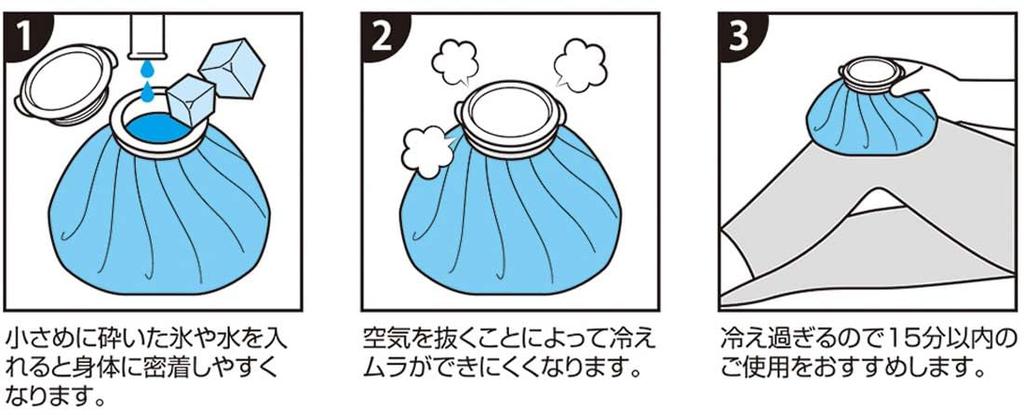 1

小さめに砕いた氷や水を入れると身体に密着しやすくなります。

2

空気を抜くことによって冷えムラができにくくなります。

3

冷え過ぎるので15分以内のご使用をおすすめします。