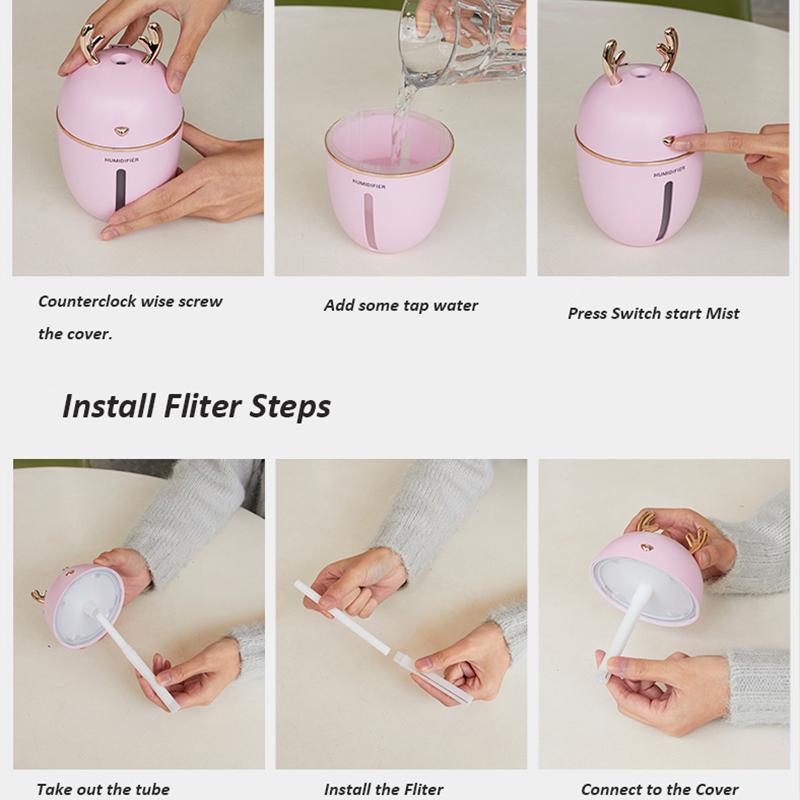 HUMIDIFIER

HUMIDIFIER

HUMIDIFIER

Counterclock wise screw the cover.

Add some tap water

Press Switch start Mist

Install Fliter Steps

Take out the tube

Install the Fliter

Connect to the Cover