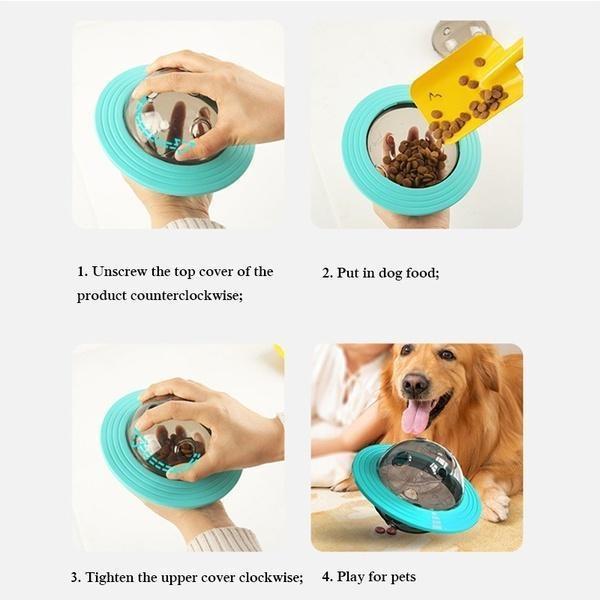 1. Unscrew the top cover of the product counterclockwise;

2. Put in dog food;

3. Tighten the upper cover clockwise;

4. Play for pets