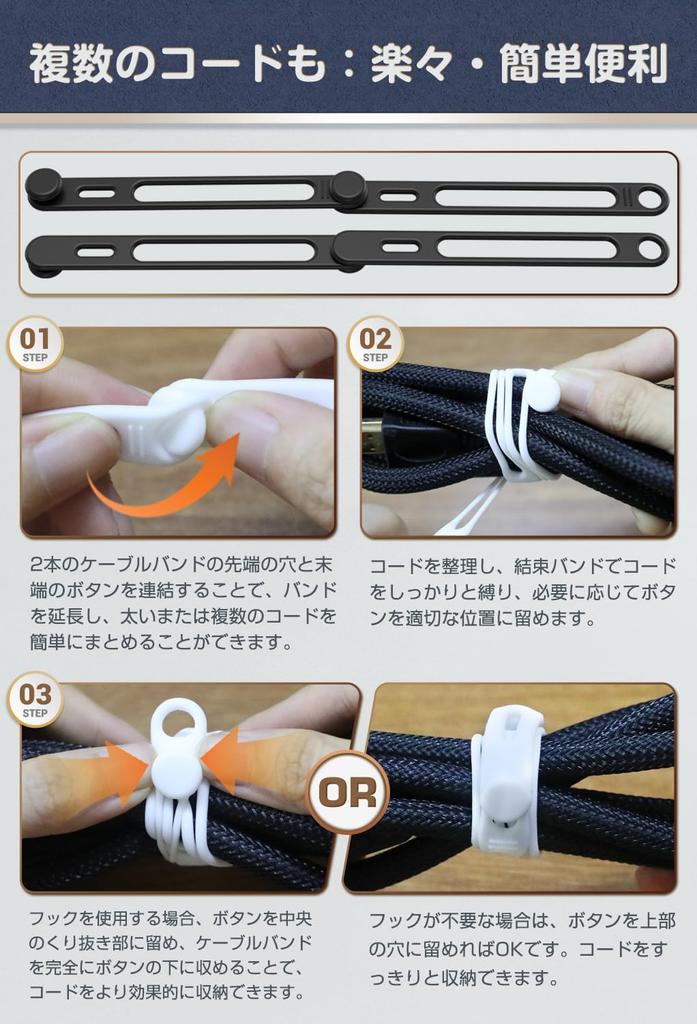 複数のコードも：楽々・簡単便利

01
STEP

02
STEP

2本のケーブルバンドの先端の穴と末端のボタンを連結することで、バンドを延長し、太いまたは複数のコードを簡単にまとめることができます。

コードを整理し、結束バンドでコードをしっかりと縛り、必要に応じてボタンを適切な位置に留めます。

03
STEP

OR

フックを使用する場合、ボタンを中央のくり抜き部に留め、ケーブルバンドを完全にボタンの下に収めることで、コードをより効果的に収納できます。

フックが不要な場合は、ボタンを上部の穴に留めればOKです。コードをすっきりと収納できます。