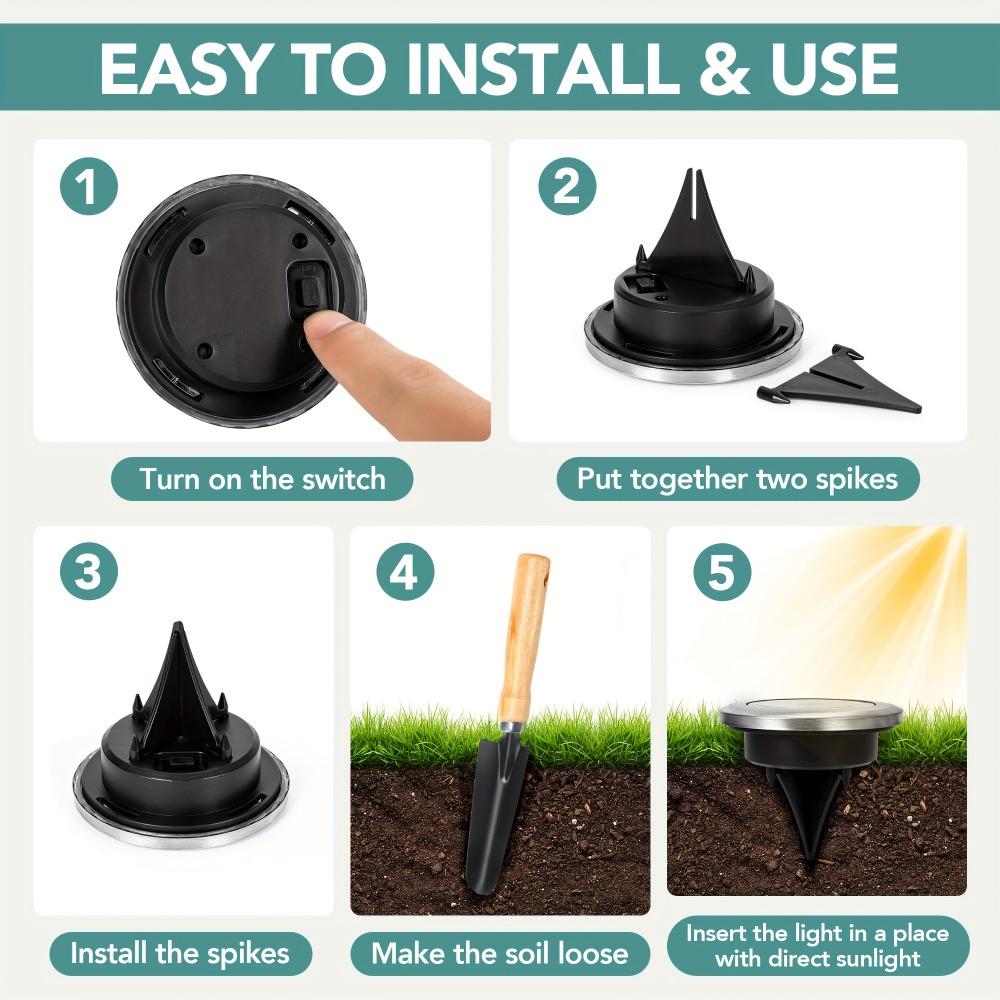 EASY TO INSTALL & USE

1

Turn on the switch

2

Put together two spikes

3

Install the spikes

4

Make the soil loose

5

Insert the light in a place with direct sunlight