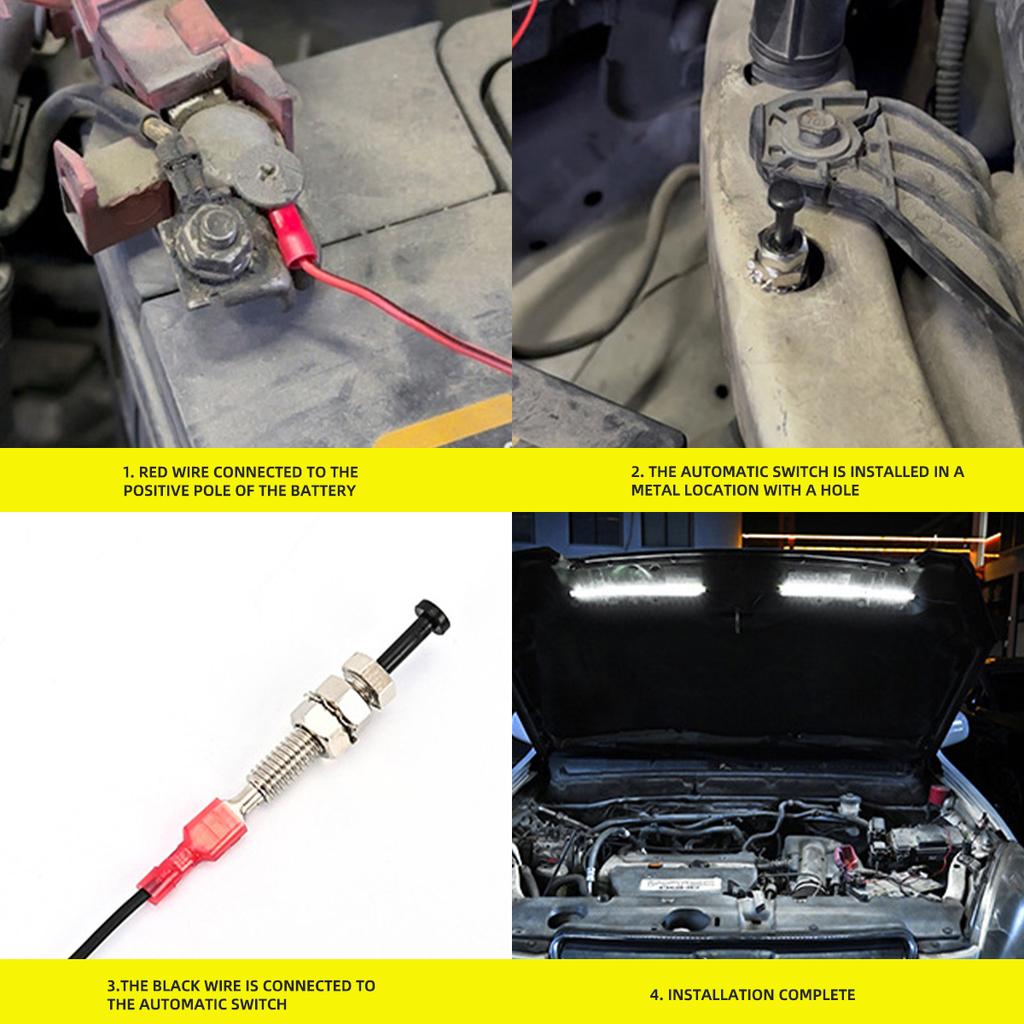 1. RED WIRE CONNECTED TO THE POSITIVE POLE OF THE BATTERY

2. THE AUTOMATIC SWITCH IS INSTALLED IN A METAL LOCATION WITH A HOLE

3.THE BLACK WIRE IS CONNECTED TO THE AUTOMATIC SWITCH

4. INSTALLATION COMPLETE