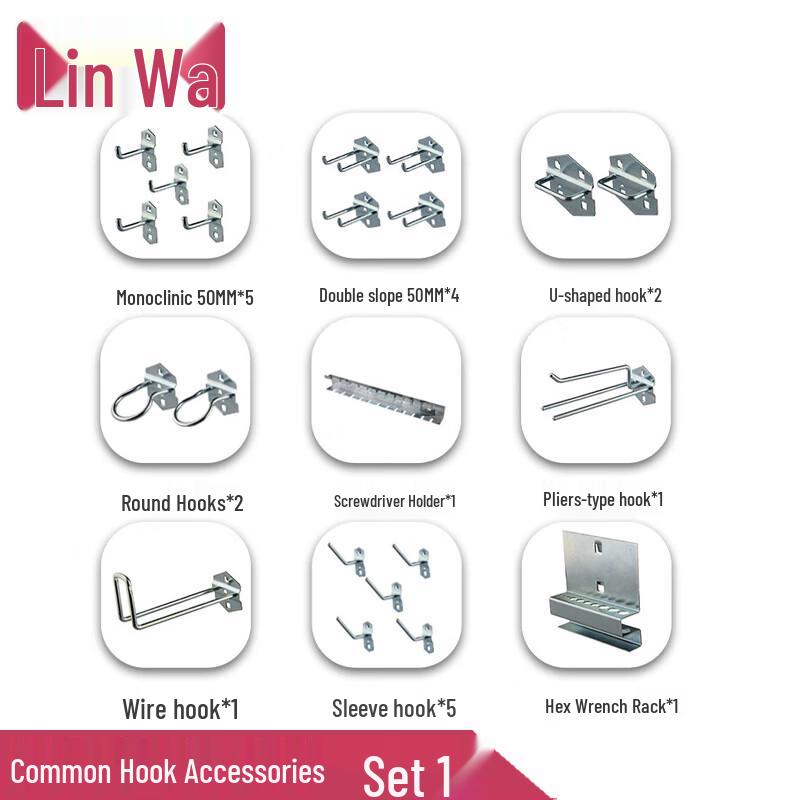 Lin Wa

Monoclinic 50MM*5

Double slope 50MM*4

U-shaped hook*2

Round Hooks*2

Screwdriver Holder*1

Pliers-type hook*1

Wire hook*1

Sleeve hook*5

Hex Wrench Rack*1

Common Hook Accessories Set 1