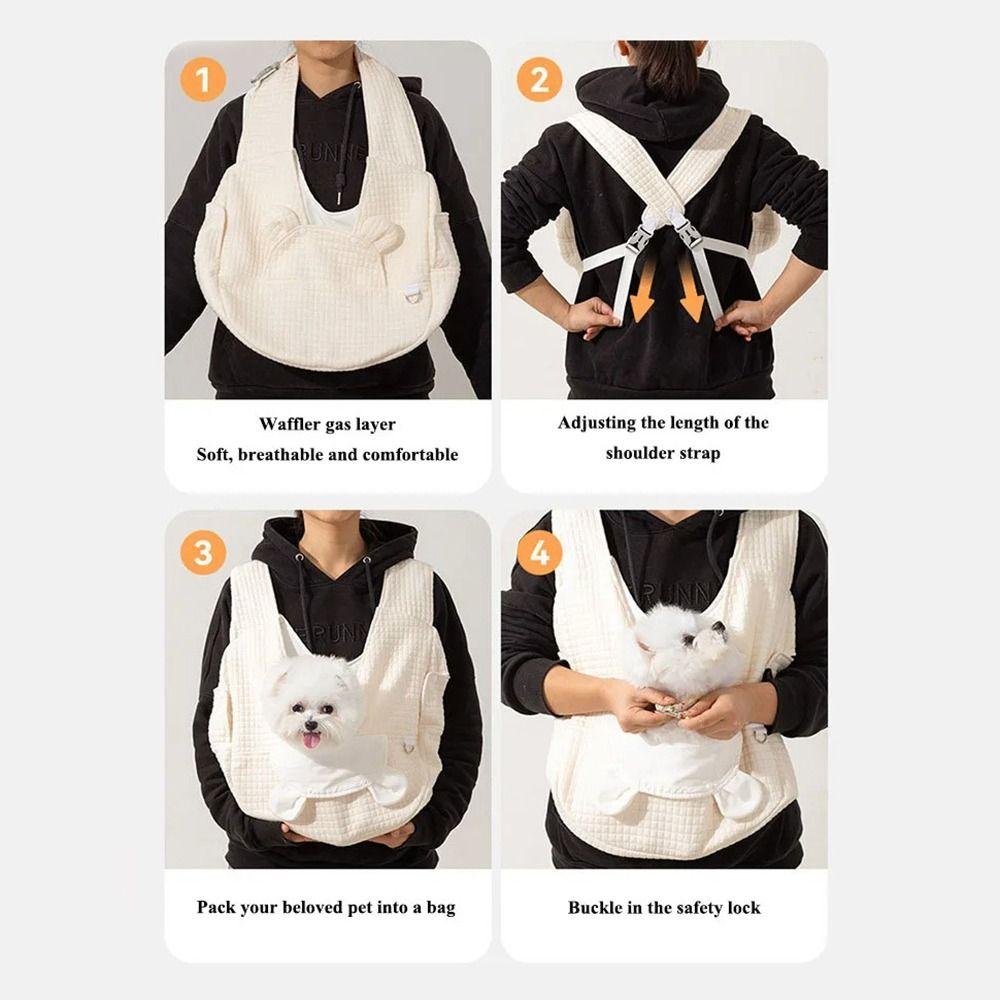 1

Waffler gas layer
Soft, breathable and comfortable

2

Adjusting the length of the shoulder strap

3

Pack your beloved pet into a bag

4

Buckle in the safety lock