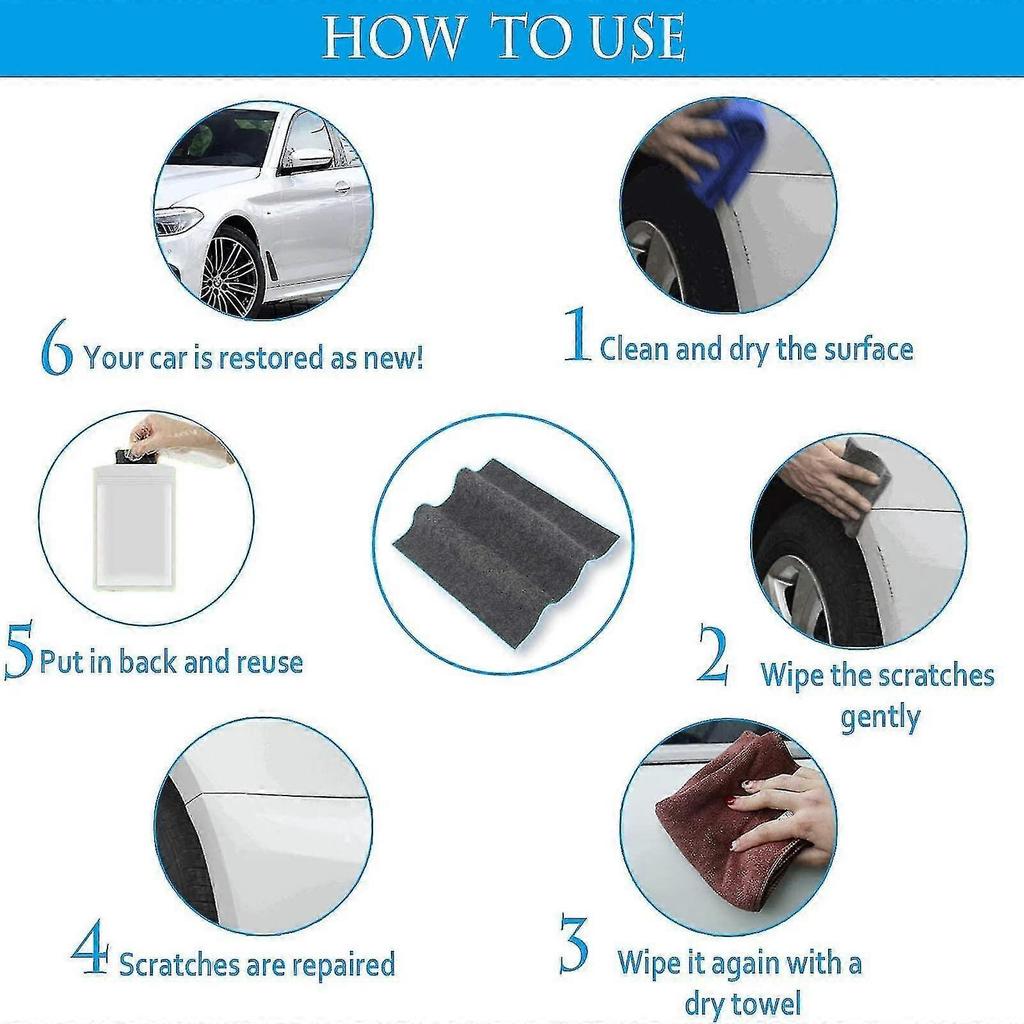 HOW TO USE

6 Your car is restored as new!

1 Clean and dry the surface

5 Put in back and reuse

2 Wipe the scratches gently

4 Scratches are repaired

3 Wipe it again with a dry towel