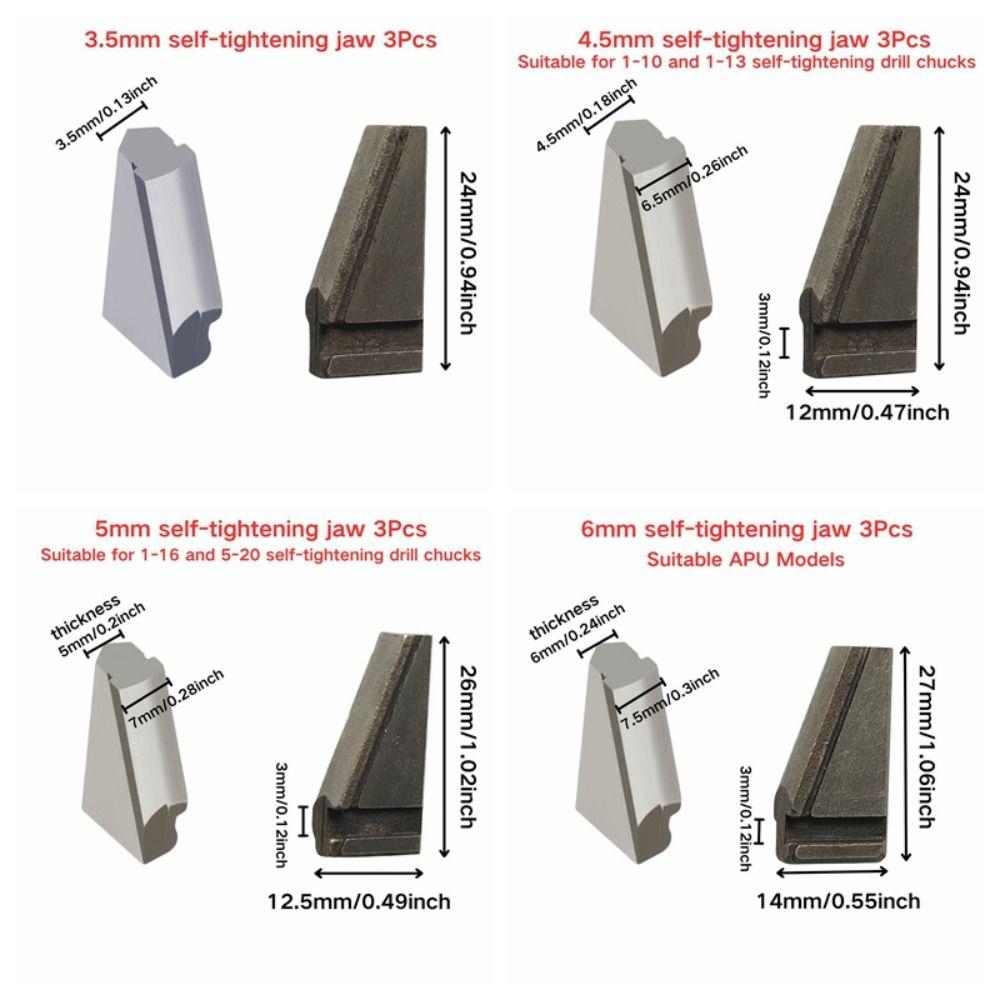 3.5mm self-tightening jaw 3Pcs

3.5mm/0.13inch

24mm/0.94inch

4.5mm self-tightening jaw 3Pcs
Suitable for 1-10 and 1-13 self-tightening drill chucks

4.5mm/0.18inch

6.5mm/0.26inch

24mm/0.94inch

3mm/0.12inch

12mm/0.47inch

5mm self-tightening jaw 3Pcs
Suitable for 1-16 and 5-20 self-tightening drill chucks

thickness
5mm/0.2inch

7mm/0.28inch

26mm/1.02inch

3mm/0.12inch

12.5mm/0.49inch

6mm self-tightening jaw 3Pcs
Suitable APU Models

thickness
6mm/0.24inch

7.5mm/0.3inch

27mm/1.06inch

3mm/0.12inch

14mm/0.55inch