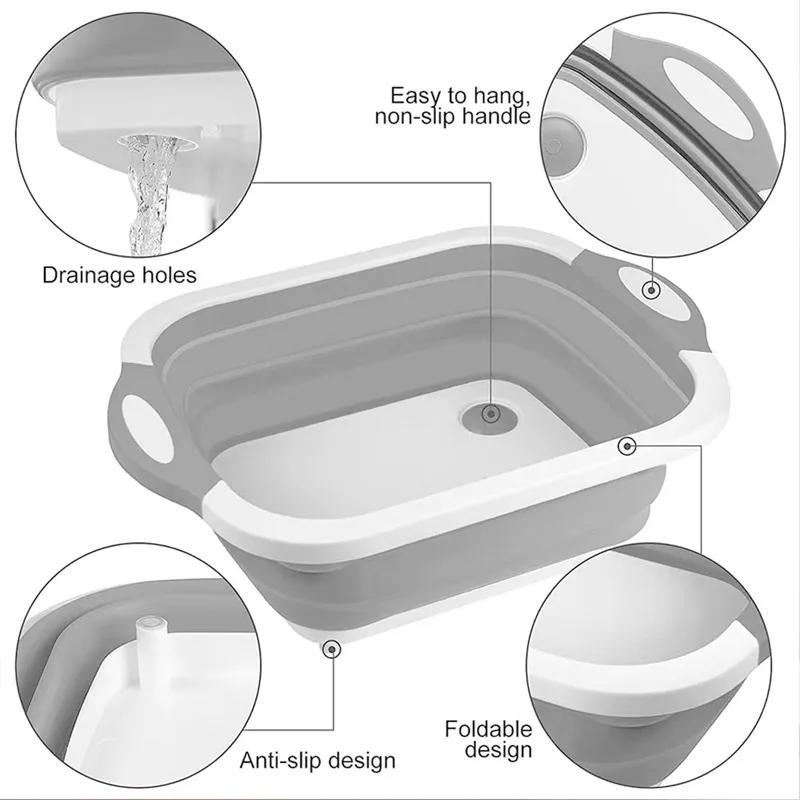 Easy to hang,
non-slip handle

Drainage holes

Anti-slip design

Foldable
design