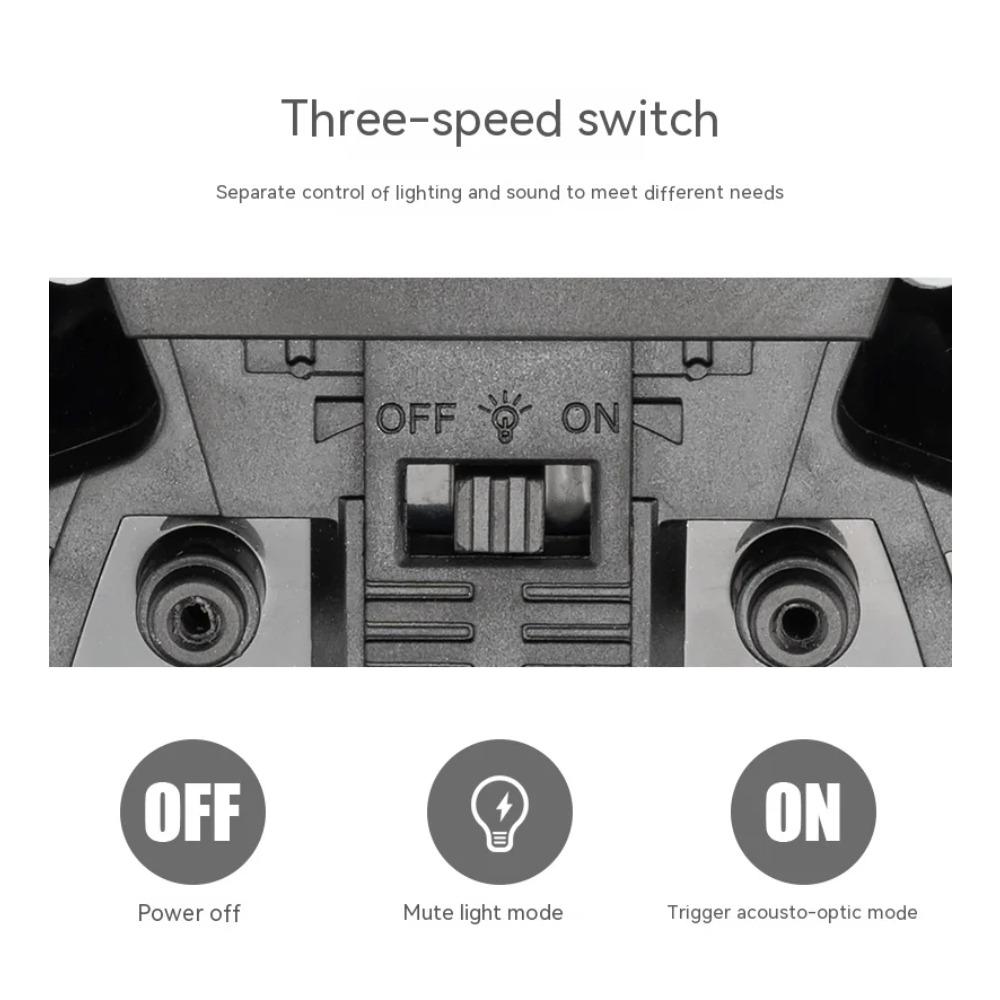 Three-speed switch

Separate control of lighting and sound to meet different needs

OFF ON

OFF

Power off

Mute light mode

ON

Trigger acousto-optic mode