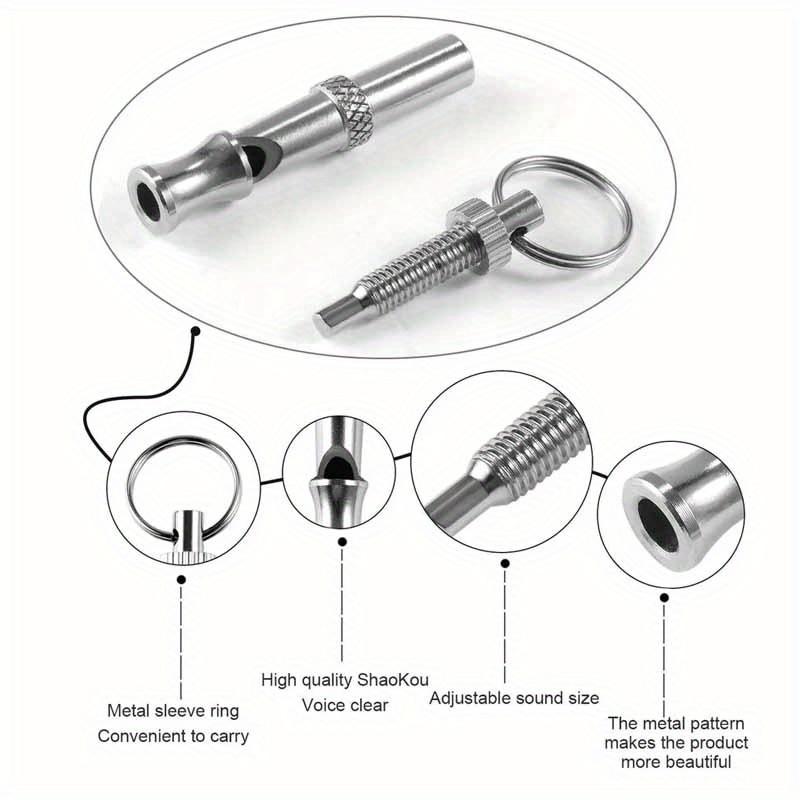 Metal sleeve ring
Convenient to carry

High quality ShaoKou
Voice clear

Adjustable sound size

The metal pattern
makes the product
more beautiful