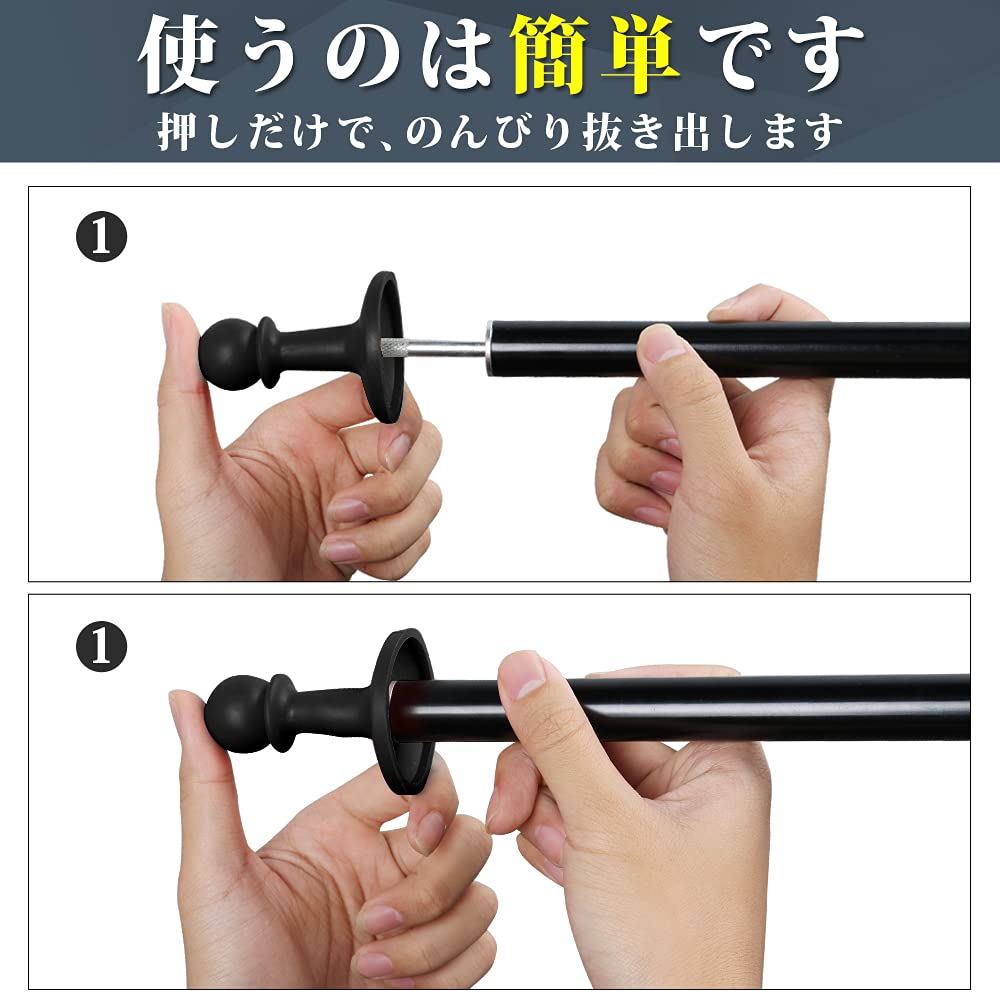 使うのは簡単です
押しだけで、のんびり抜き出します

❶

❶