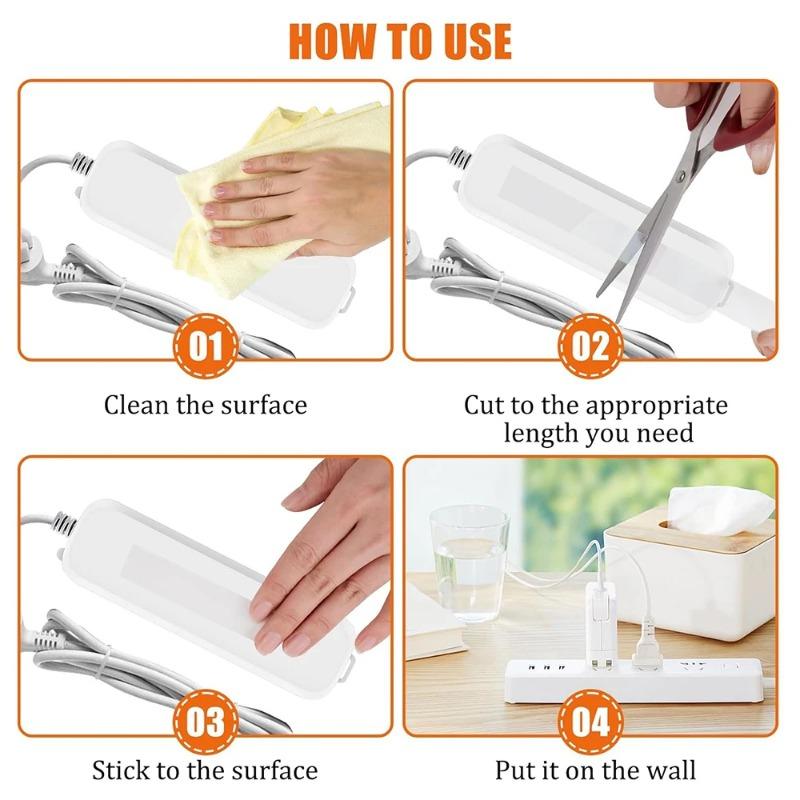 HOW TO USE

01

Clean the surface

02

Cut to the appropriate length you need

03

Stick to the surface

04

Put it on the wall