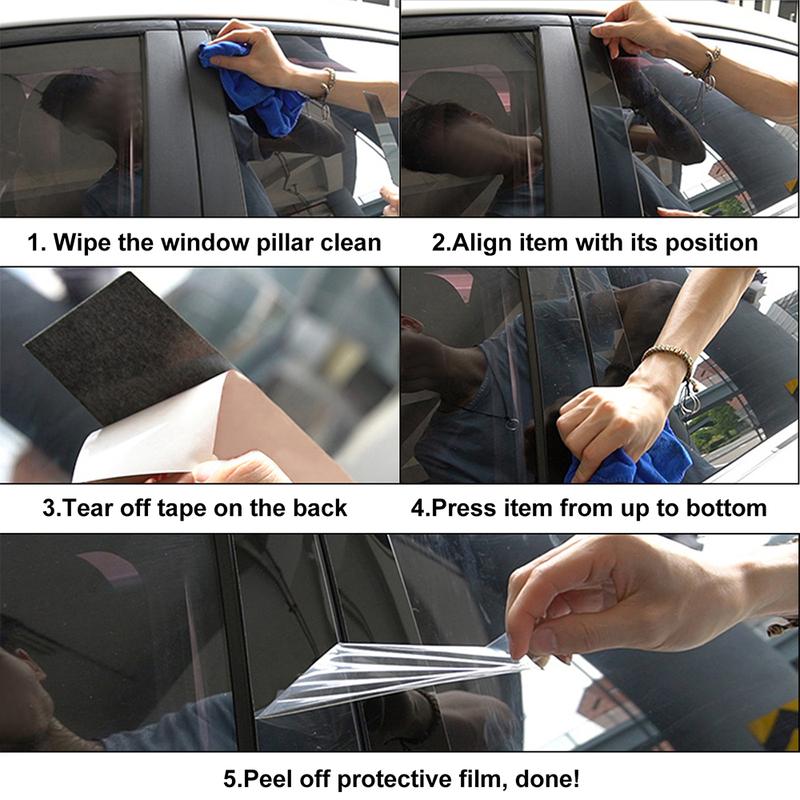 1. Wipe the window pillar clean

2.Align item with its position

3.Tear off tape on the back

4.Press item from up to bottom

5.Peel off protective film, done!