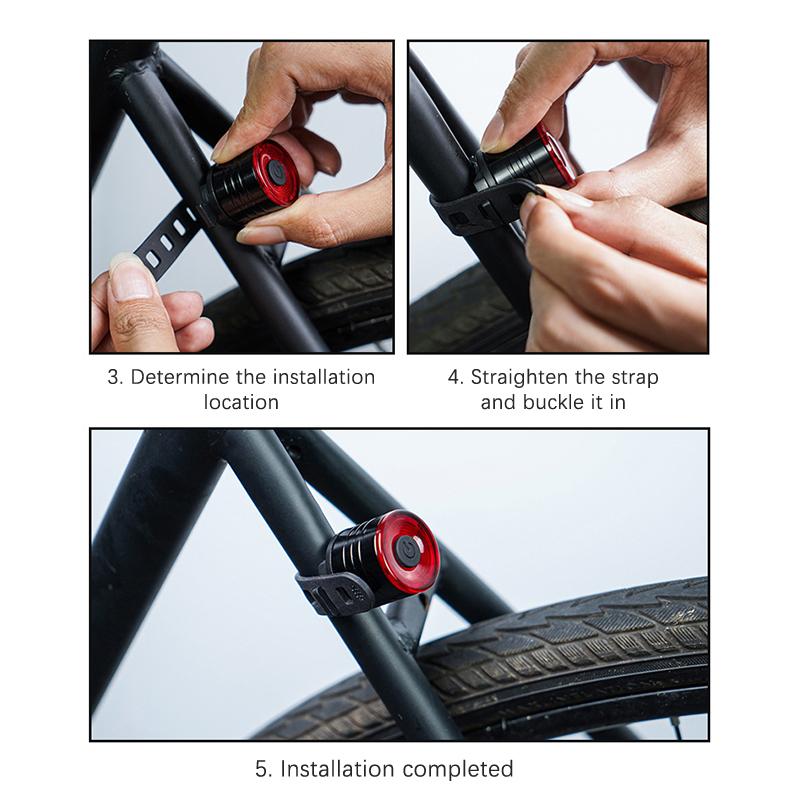 3. Determine the installation location

4. Straighten the strap and buckle it in

5. Installation completed