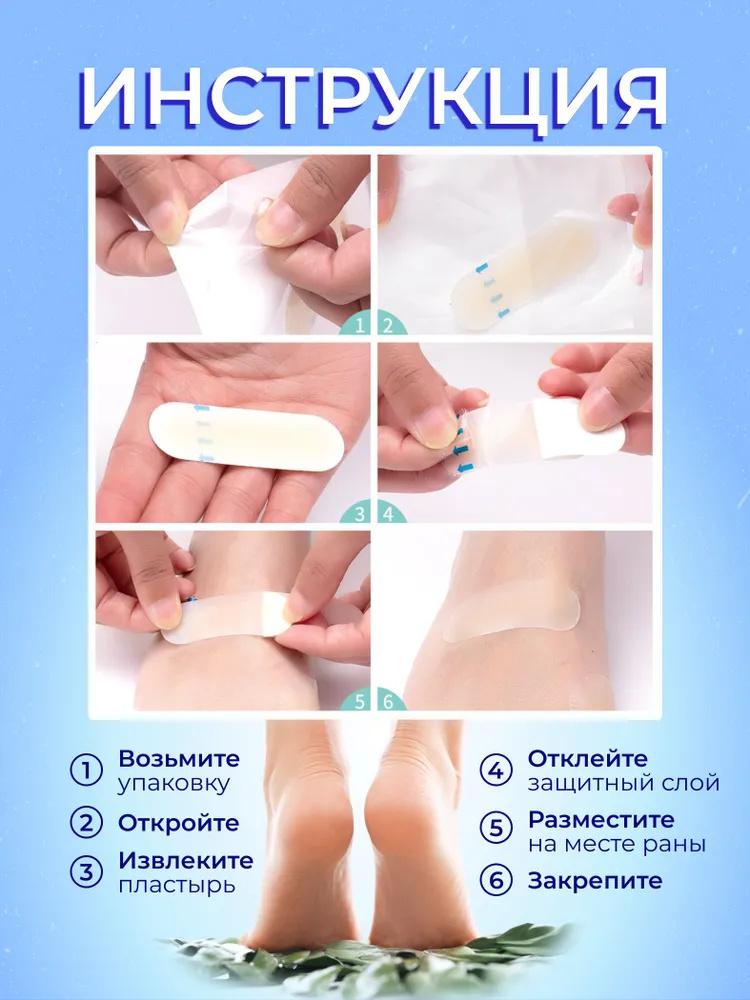 ИНСТРУКЦИЯ

1 2
3 4
5 6

① Возьмите упаковку
② Откройте
③ Извлеките пластырь

④ Отклейте защитный слой
⑤ Разместите на месте раны
⑥ Закрепите