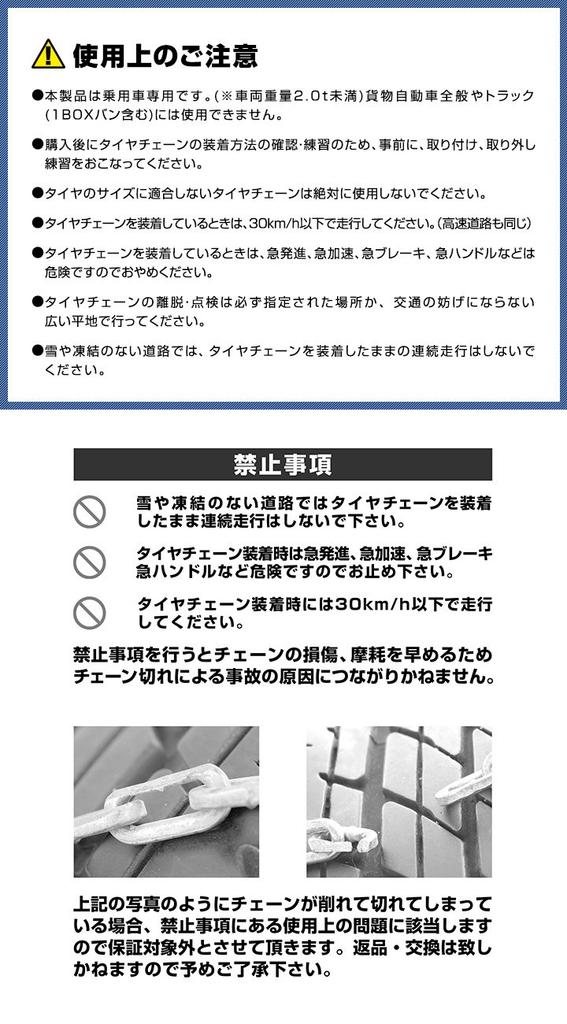 使用上のご注意

●本製品は乗用車専用です。(※車両重量2.0t未満)貨物自動車全般やトラック(1BOXバン含む)には使用できません。

●購入後にタイヤチェーンの装着方法の確認・練習のため、事前に、取り付け、取り外し練習をおこなってください。

●タイヤのサイズに適合しないタイヤチェーンは絶対に使用しないでください。

●タイヤチェーンを装着しているときは、30km/h以下で走行してください。(高速道路も同じ)

●タイヤチェーンを装着しているときは、急発進、急加速、急ブレーキ、急ハンドルなどは危険ですのでおやめください。

●タイヤチェーンの離脱・点検は必ず指定された場所か、交通の妨げにならない広い平地で行ってください。

●雪や凍結のない道路では、タイヤチェーンを装着したままの連続走行はしないでください。

禁止事項

雪や凍結のない道路ではタイヤチェーンを装着したまま連続走行はしないで下さい。

タイヤチェーン装着時は急発進、急加速、急ブレーキ急ハンドルなど危険ですのでお止め下さい。

タイヤチェーン装着時には30km/h以下で走行してください。

禁止事項を行うとチェーンの損傷、摩耗を早めるためチェーン切れによる事故の原因につながりかねません。

上記の写真のようにチェーンが削れて切れてしまっている場合、禁止事項にある使用上の問題に該当しますので保証対象外とさせて頂きます。返品・交換は致しかねますので予めご了承下さい。