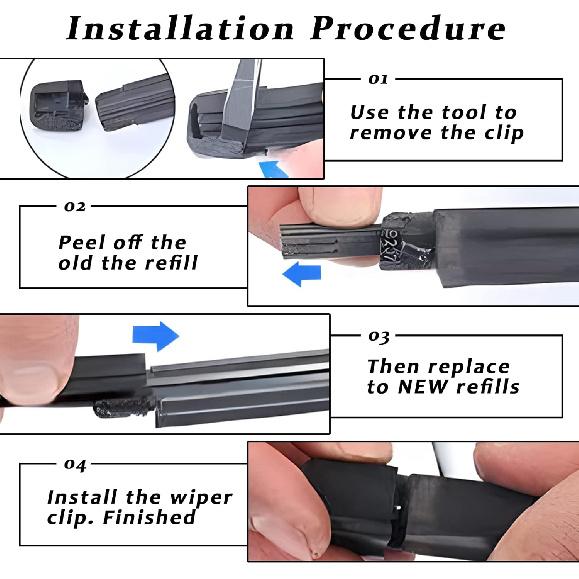 Installation Procedure

01

Use the tool to remove the clip

02

Peel off the old the refill

03

Then replace to NEW refills

04

Install the wiper clip. Finished