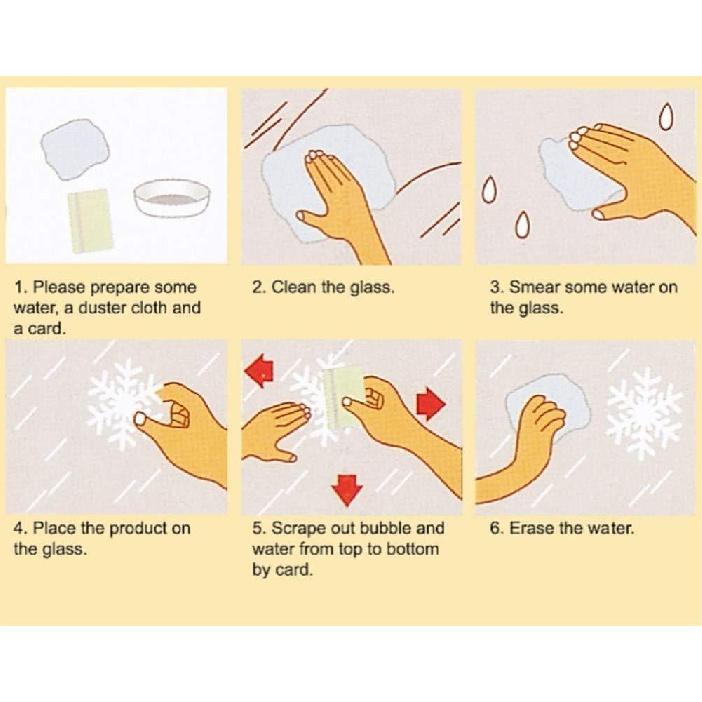 1. Please prepare some water, a duster cloth and a card.

2. Clean the glass.

3. Smear some water on the glass.

4. Place the product on the glass.

5. Scrape out bubble and water from top to bottom by card.

6. Erase the water.