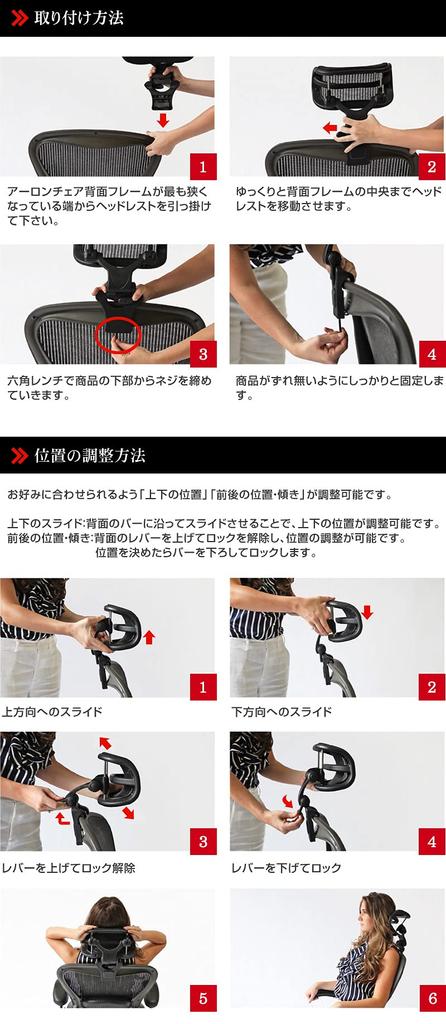 取り付け方法

1

アーロンチェア背面フレームが最も狭くなっている端からヘッドレストを引っ掛けて下さい。

2

ゆっくりと背面フレームの中央までヘッドレストを移動させます。

3

六角レンチで商品の下部からネジを締めていきます。

4

商品がずれ無いようにしっかりと固定します。

位置の調整方法

お好みに合わせられるよう「上下の位置」「前後の位置・傾き」が調整可能です。

上下のスライド:背面のバーに沿ってスライドさせることで、上下の位置が調整可能です。
前後の位置・傾き:背面のレバーを上げてロックを解除し、位置の調整が可能です。
位置を決めたらバーを下ろしてロックします。

1

上方向へのスライド

2

下方向へのスライド

3

レバーを上げてロック解除

4

レバーを下げてロック

5

6