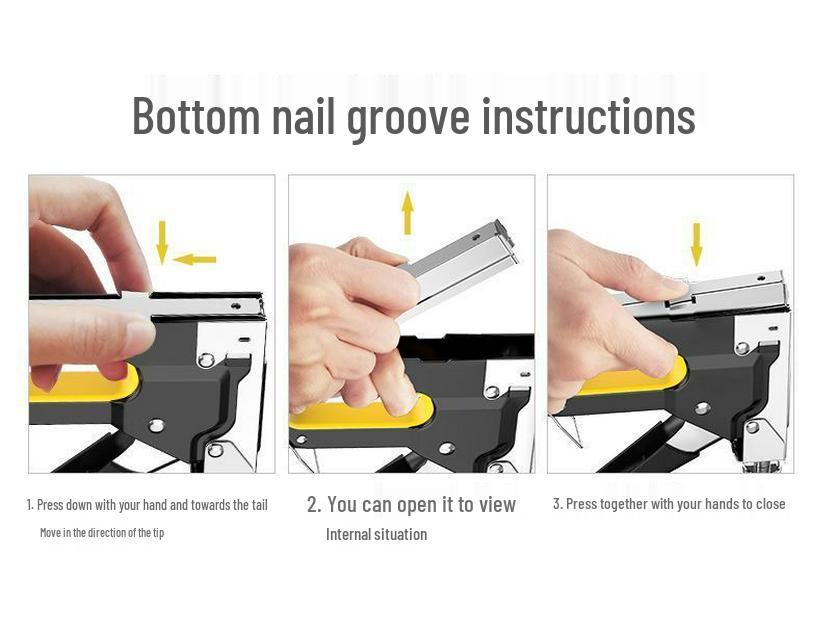 Bottom nail groove instructions

1. Press down with your hand and towards the tail
Move in the direction of the tip

2. You can open it to view
Internal situation

3. Press together with your hands to close