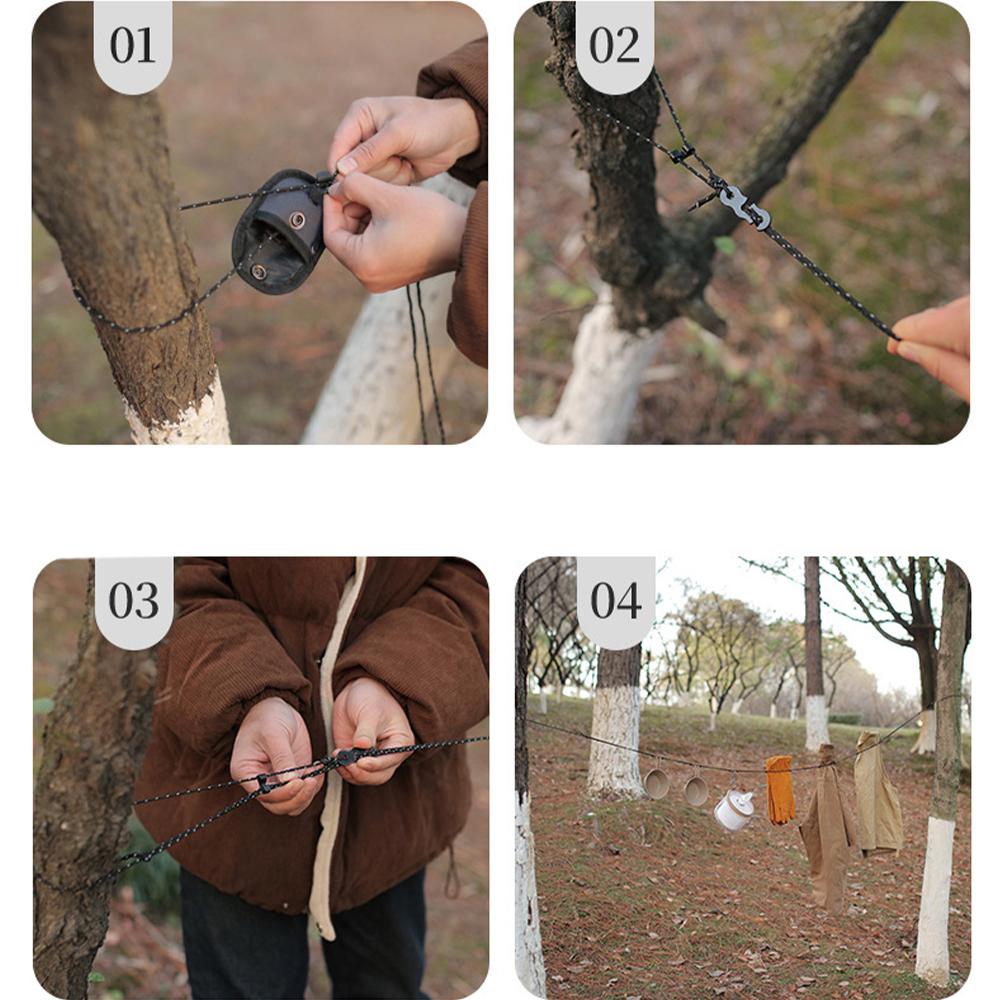 01

02

03

04