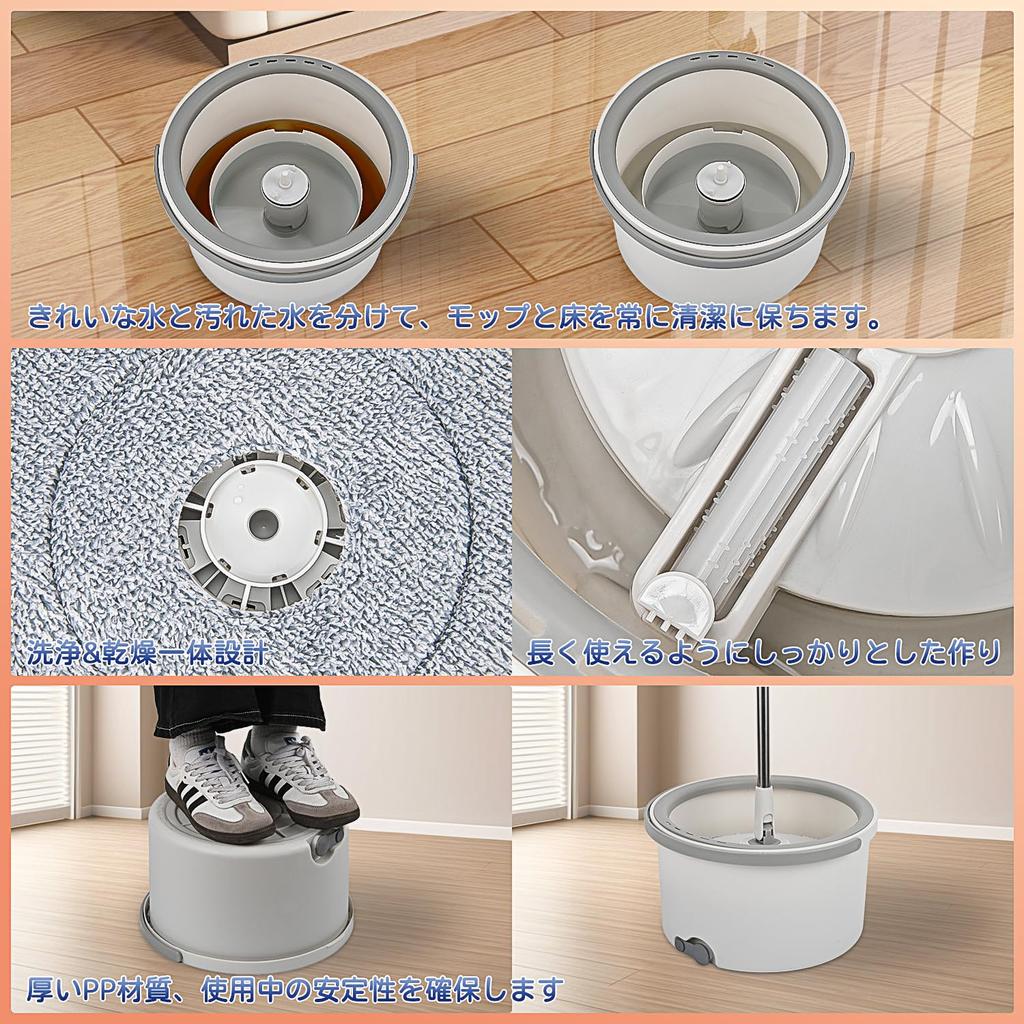 きれいな水と汚れた水を分けて、モップと床を常に清潔に保ちます。

洗浄&乾燥一体設計

長く使えるようにしっかりとした作り

厚いPP材質、使用中の安定性を確保します