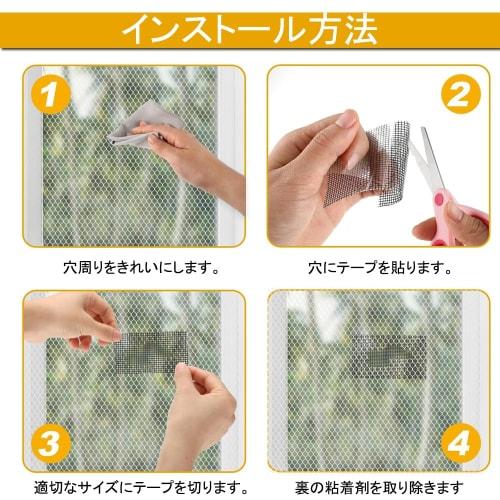 インストール方法

1

2

穴周りをきれいにします。

穴にテープを貼ります。

3

4

適切なサイズにテープを切ります。

裏の粘着剤を取り除きます