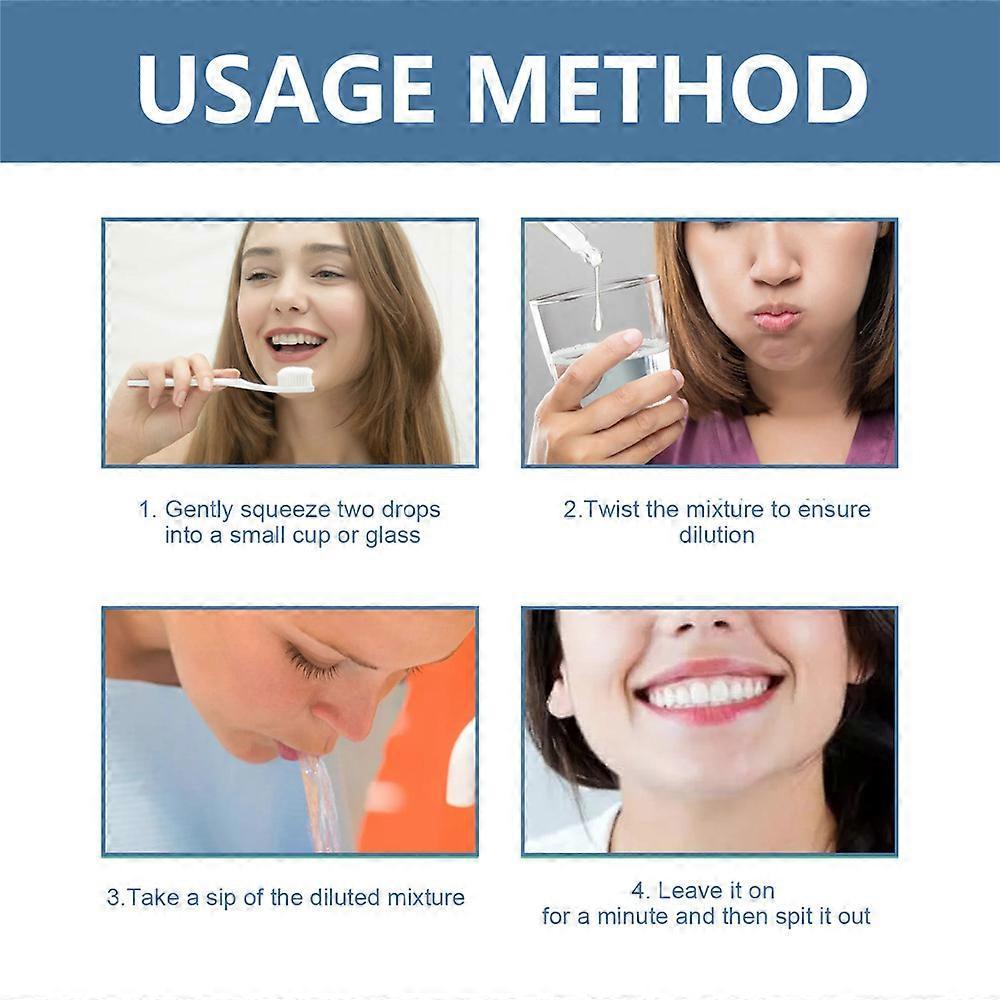 USAGE METHOD

1. Gently squeeze two drops into a small cup or glass

2.Twist the mixture to ensure dilution

3.Take a sip of the diluted mixture

4. Leave it on for a minute and then spit it out