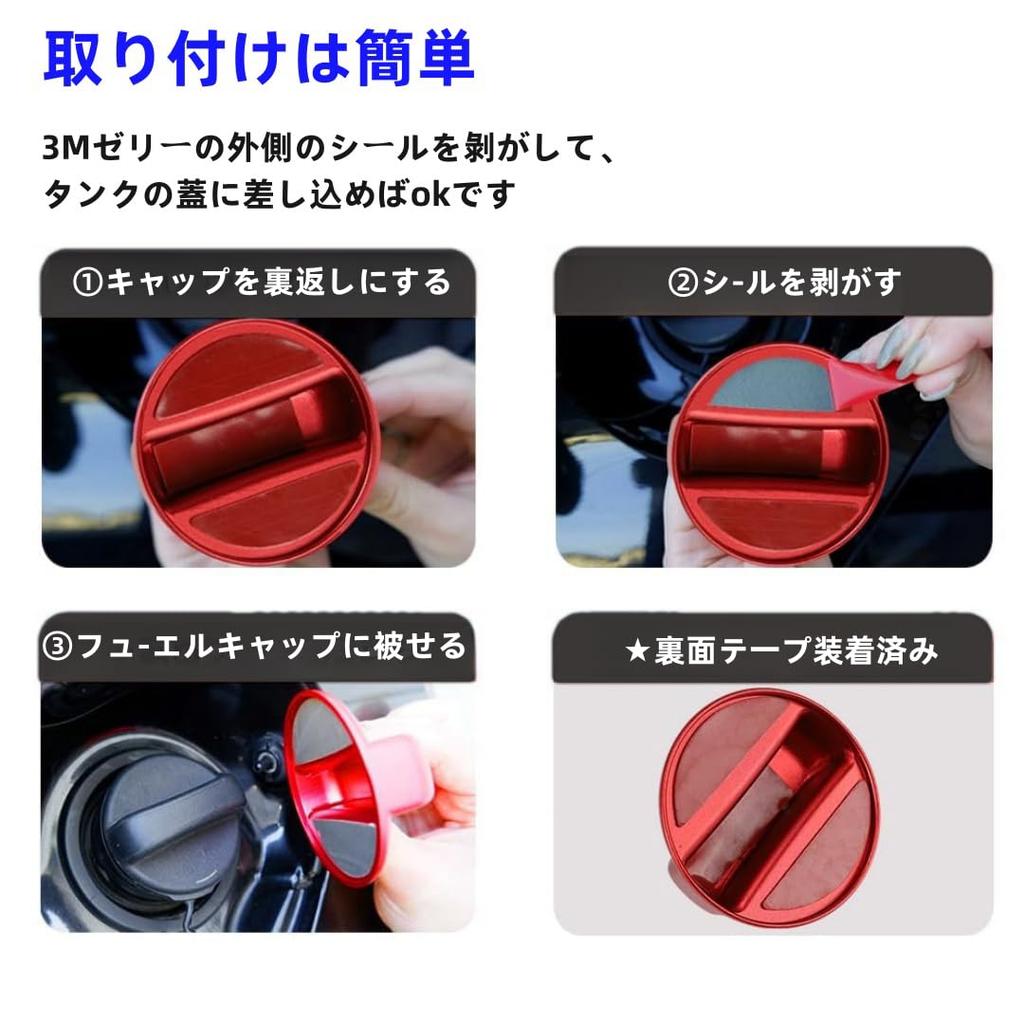 取り付けは簡単

3Mゼリーの外側のシールを剥がして、タンクの蓋に差し込めばokです

①キャップを裏返しにする

②シ-ルを剥がす

③フュ-エルキャップに被せる

★裏面テープ装着済み