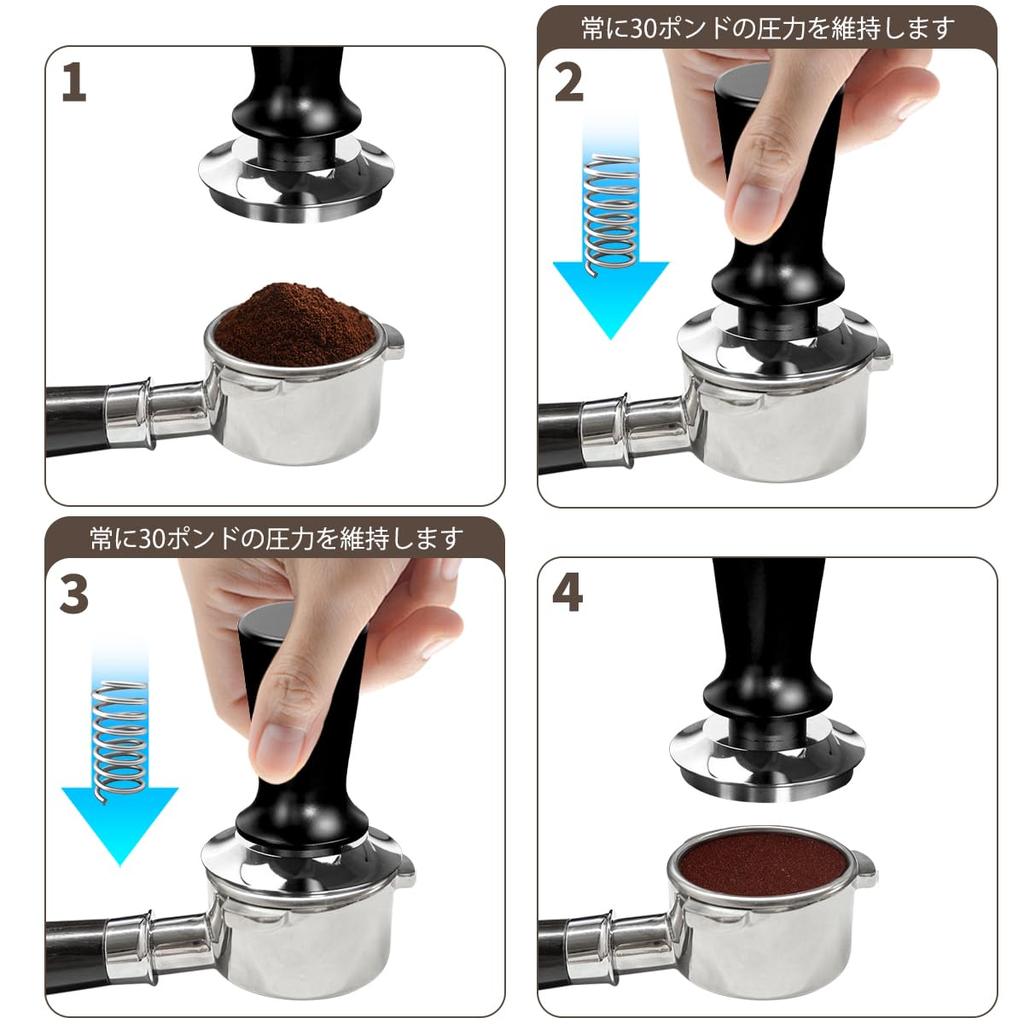 1

常に30ポンドの圧力を維持します

2

常に30ポンドの圧力を維持します

3

4