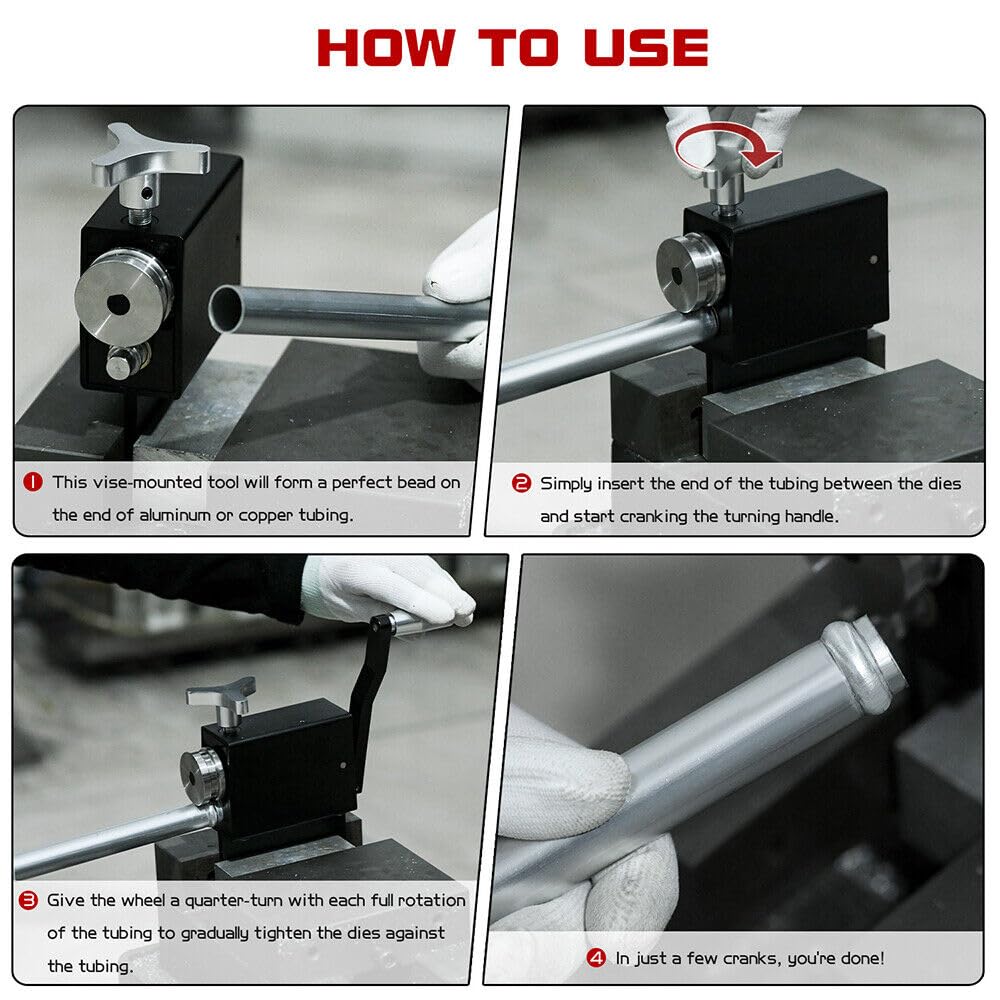 HOW TO USE

1 This vise-mounted tool will form a perfect bead on the end of aluminum or copper tubing.

2 Simply insert the end of the tubing between the dies and start cranking the turning handle.

3 Give the wheel a quarter-turn with each full rotation of the tubing to gradually tighten the dies against the tubing.

4 In just a few cranks, you're done!