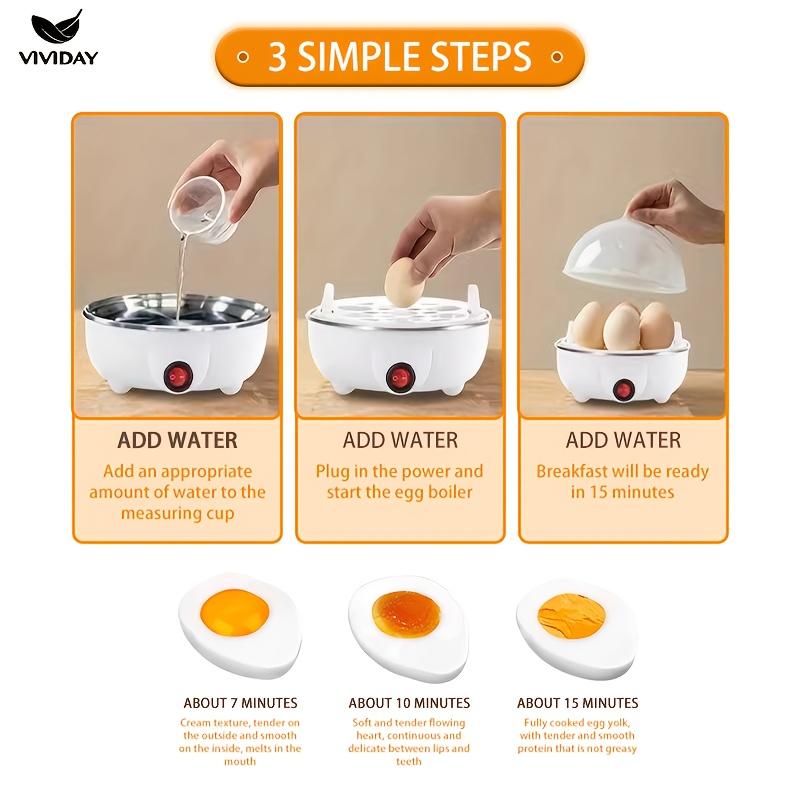 VIVIDAY

3 SIMPLE STEPS

ADD WATER
Add an appropriate amount of water to the measuring cup

ADD WATER
Plug in the power and start the egg boiler

ADD WATER
Breakfast will be ready in 15 minutes

ABOUT 7 MINUTES
Cream texture, tender on the outside and smooth on the inside, melts in the mouth

ABOUT 10 MINUTES
Soft and tender flowing heart, continuous and delicate between lips and teeth

ABOUT 15 MINUTES
Fully cooked egg yolk, with tender and smooth protein that is not greasy