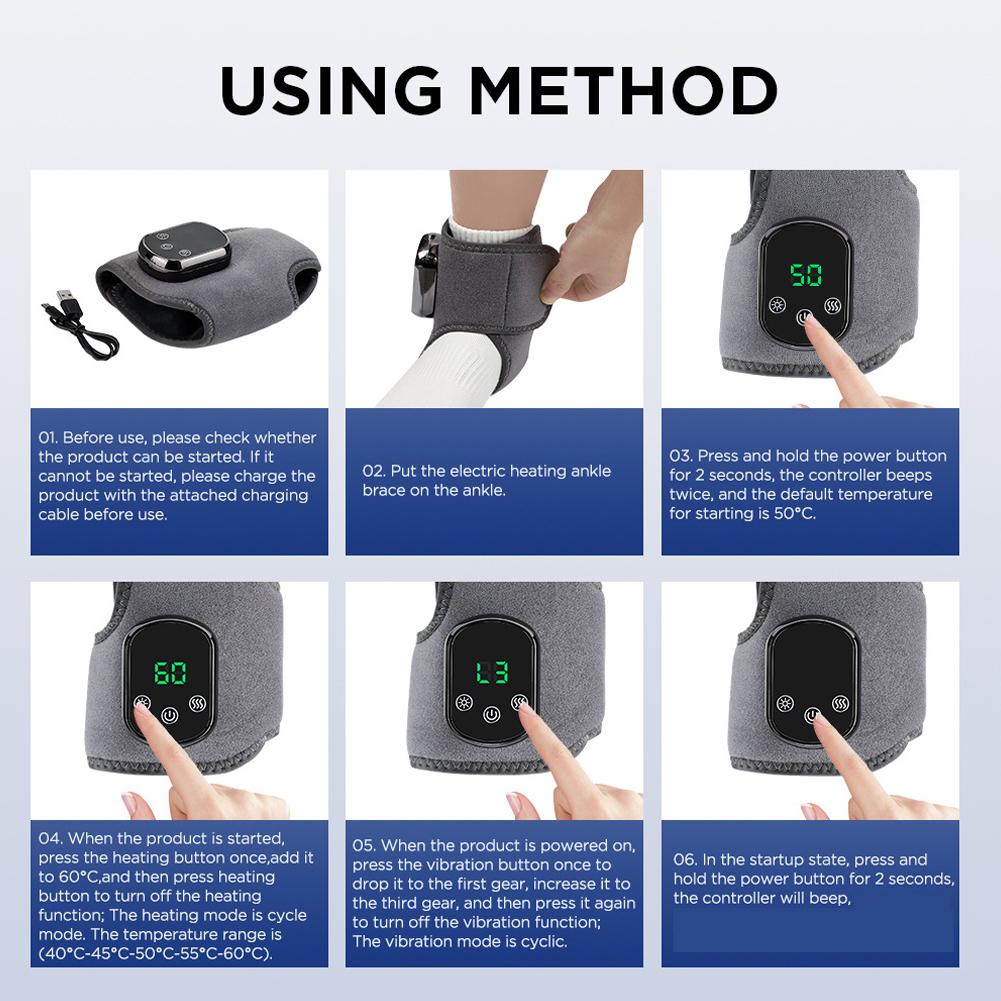 USING METHOD

50

01. Before use, please check whether the product can be started. If it cannot be started, please charge the product with the attached charging cable before use.

02. Put the electric heating ankle brace on the ankle.

03. Press and hold the power button for 2 seconds, the controller beeps twice, and the default temperature for starting is 50°C.

60

L3

04. When the product is started, press the heating button once,add it to 60°C,and then press heating button to turn off the heating function; The heating mode is cycle mode. The temperature range is (40°C-45°C-50°C-55°C-60°C).

05. When the product is powered on, press the vibration button once to drop it to the first gear, increase it to the third gear, and then press it again to turn off the vibration function; The vibration mode is cyclic.

06. In the startup state, press and hold the power button for 2 seconds, the controller will beep,