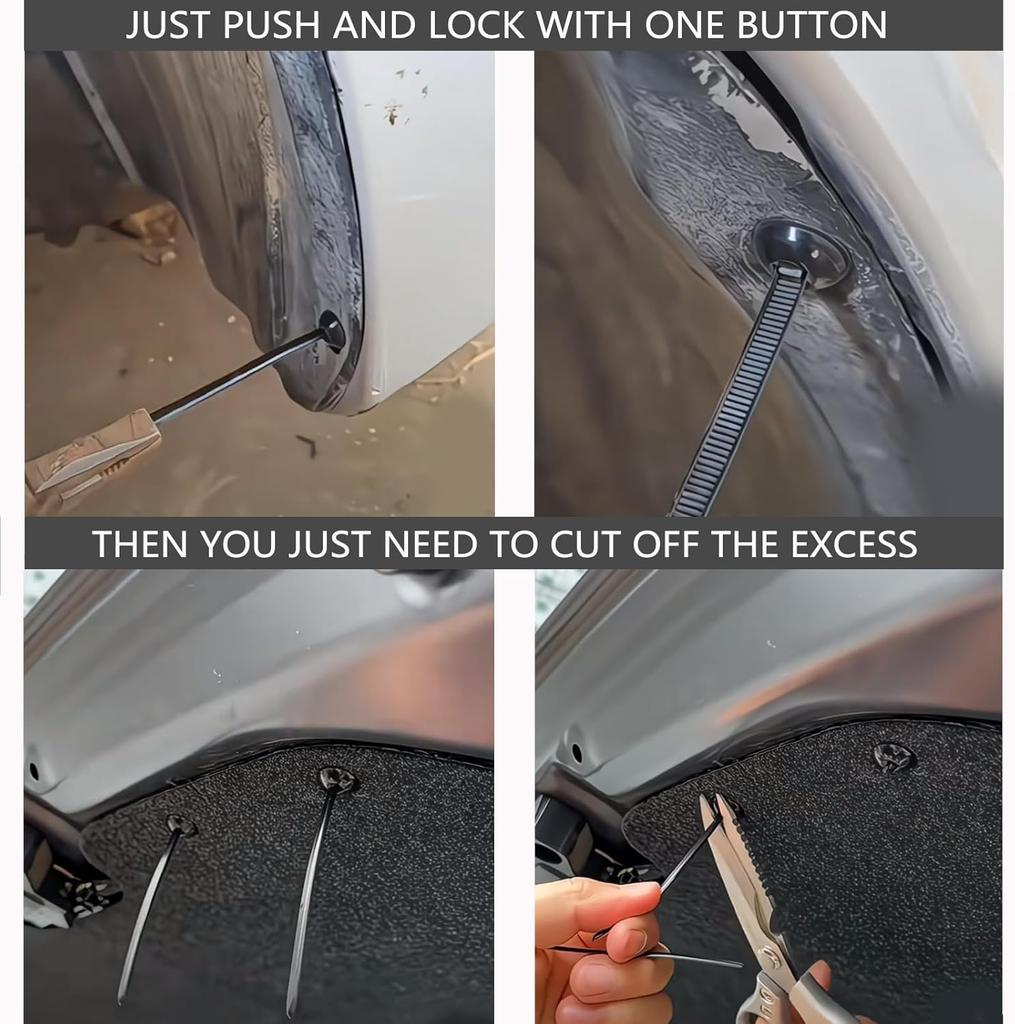 JUST PUSH AND LOCK WITH ONE BUTTON

THEN YOU JUST NEED TO CUT OFF THE EXCESS