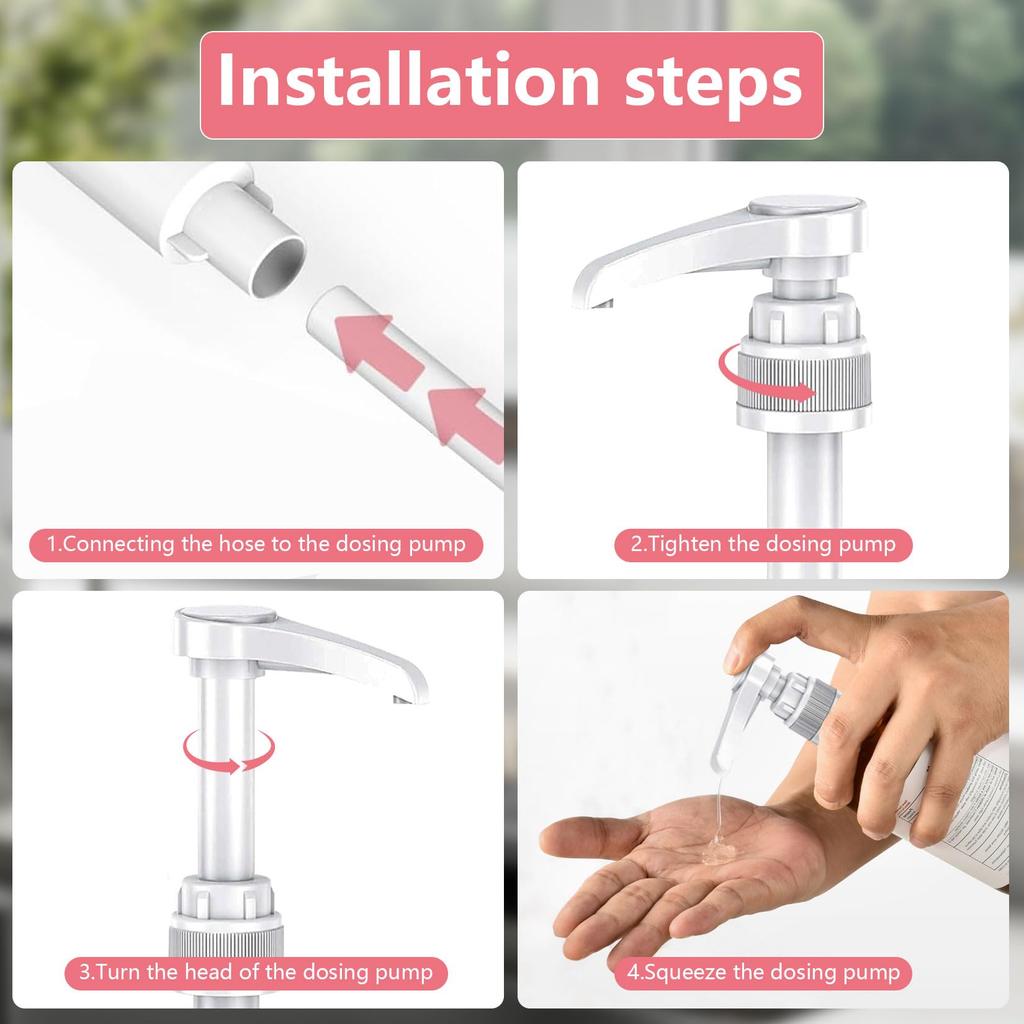 Installation steps

1.Connecting the hose to the dosing pump

2.Tighten the dosing pump

3.Turn the head of the dosing pump

4.Squeeze the dosing pump